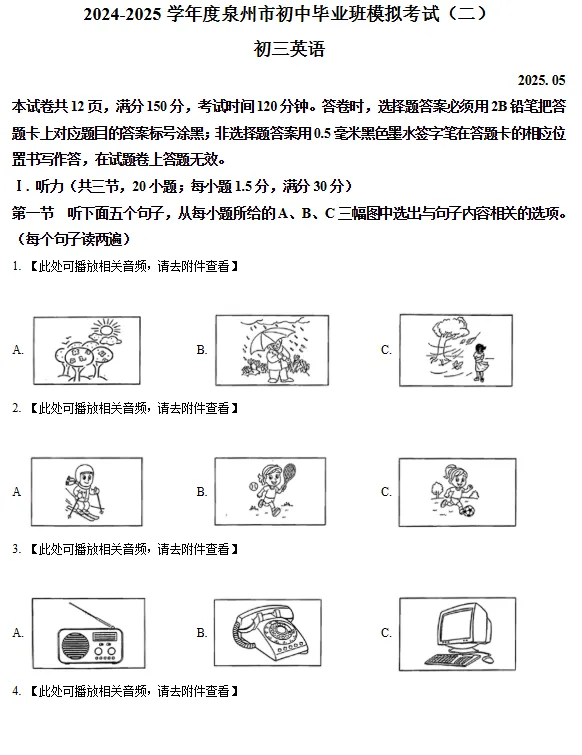 2024-2025 学年度泉州市初中毕业班模拟考试（二）

初三英语

2025. 05

本试卷共 12 页，满分 150 分，考试时间 120 分钟。答卷时，选择题答案必须用 2B 铅笔把答题卡上对应题目的答案标号涂黑；非选择题答案用 0.5 毫米黑色墨水签字笔在答题卡的相应位置书写作答，在试题卷上答题无效。

Ⅰ. 听力（共三节，20 小题；每小题 1.5 分，满分 30 分）

第一节　听下面五个句子，从每小题所给的 A、B、C 三幅图中选出与句子内容相关的选项。（每个句子读两遍）

1. 【此处可播放相关音频，请去附件查看】

A.

B.

C.

2. 【此处可播放相关音频，请去附件查看】

A

B.

C.

3. 【此处可播放相关音频，请去附件查看】

A.

B.

C.

4. 【此处可播放相关音频，请去附件查看】