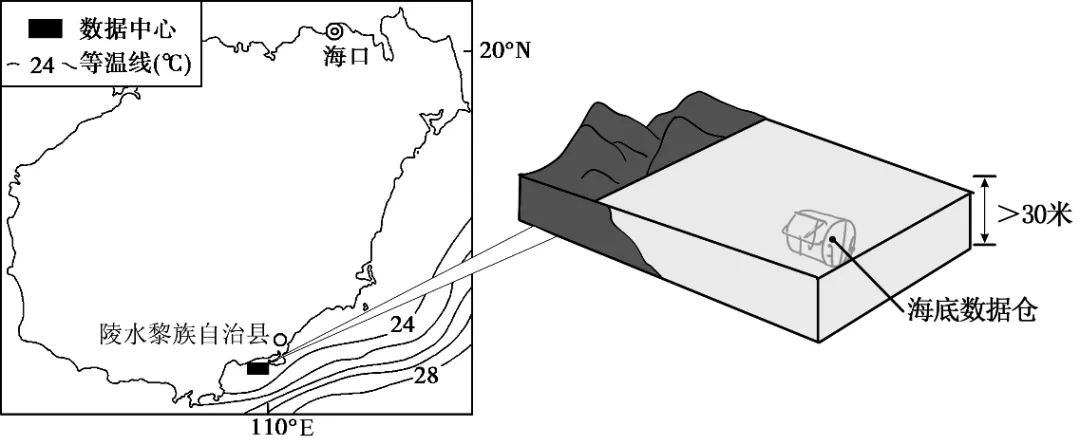 数据中心
24 等温线(℃)
海口
20°N
陵水黎族自治县
24
28
110°E
>30米
海底数据仓