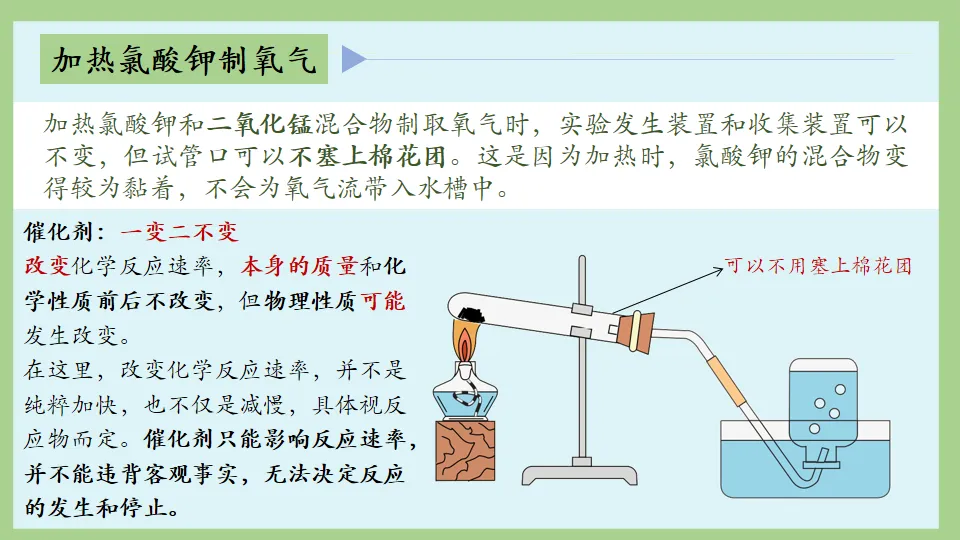 加热氯酸钾制氧气

加热氯酸钾和二氧化锰混合物制取氧气时，实验发生装置和收集装置可以不变，但试管口可以不塞上棉花团。这是因为加热时，氯酸钾的混合物变得较为黏着，不会为氧气流带入水槽中。

催化剂：一变二不变

改变化学反应速率，本身的质量和化学性质前后不改变，但物理性质可能发生改变。

在这里，改变化学反应速率，并不是纯粹加快，也不仅是减慢，具体视反应物而定。催化剂只能影响反应速率，并不能违背客观事实，无法决定反应的发生和停止。

可以不用塞上棉花团