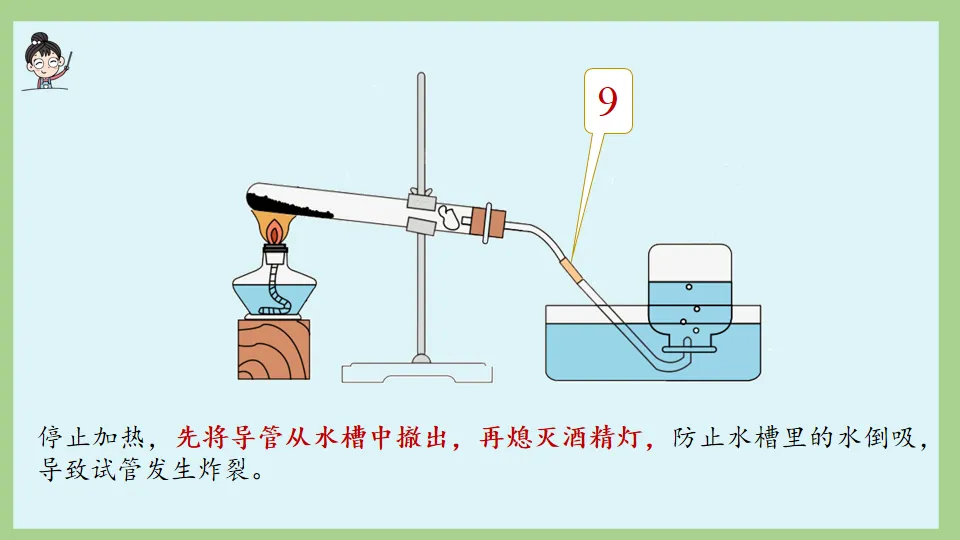 9

停止加热，先将导管从水槽中撤出，再熄灭酒精灯，防止水槽里的水倒吸，导致试管发生炸裂。