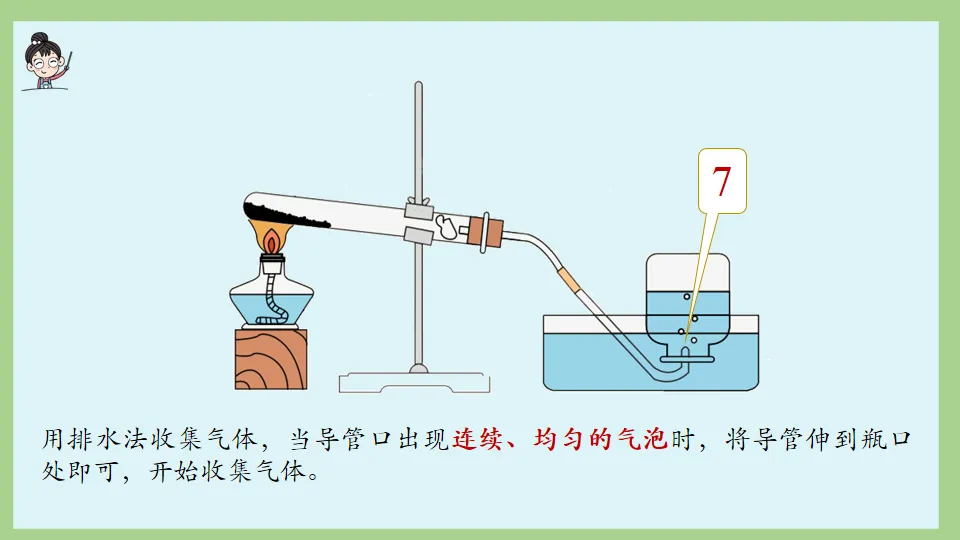 7

用排水法收集气体，当导管口出现连续、均匀的气泡时，将导管伸到瓶口处即可，开始收集气体。