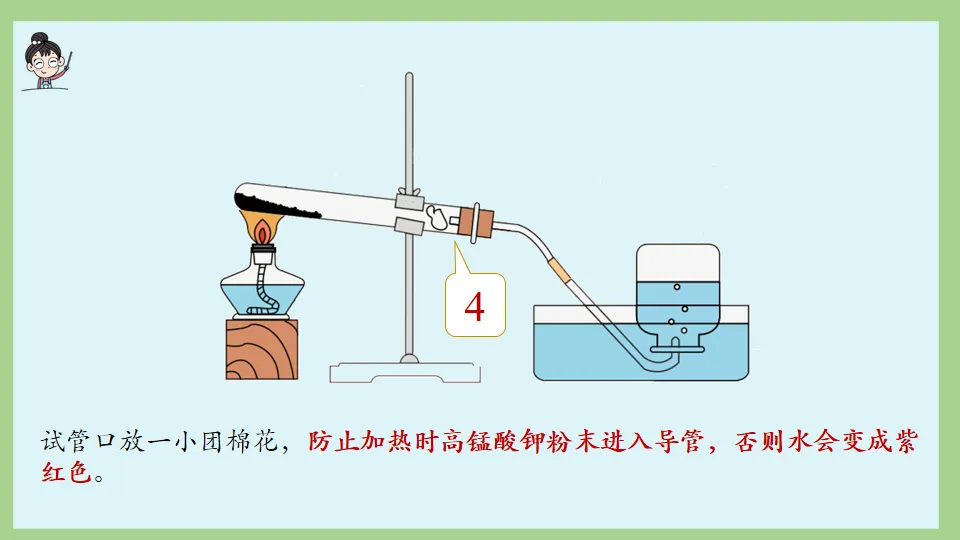 4

试管口放一小团棉花，防止加热时高锰酸钾粉末进入导管，否则水会变成紫红色。