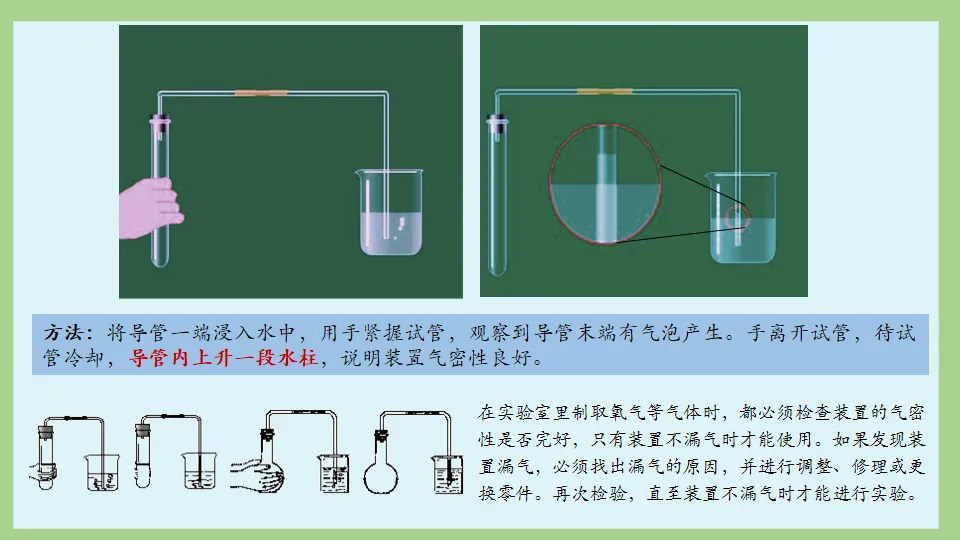 方法：将导管一端浸入水中，用手紧握试管，观察到导管末端有气泡产生。手离开试管，待试管冷却，导管内上升一段水柱，说明装置气密性良好。

在实验室里制取氧气等气体时，都必须检查装置的气密性是否完好，只有装置不漏气时才能使用。如果发现装置漏气，必须找出漏气的原因，并进行调整、修理或更换零件。再次检验，直至装置不漏气时才能进行实验。