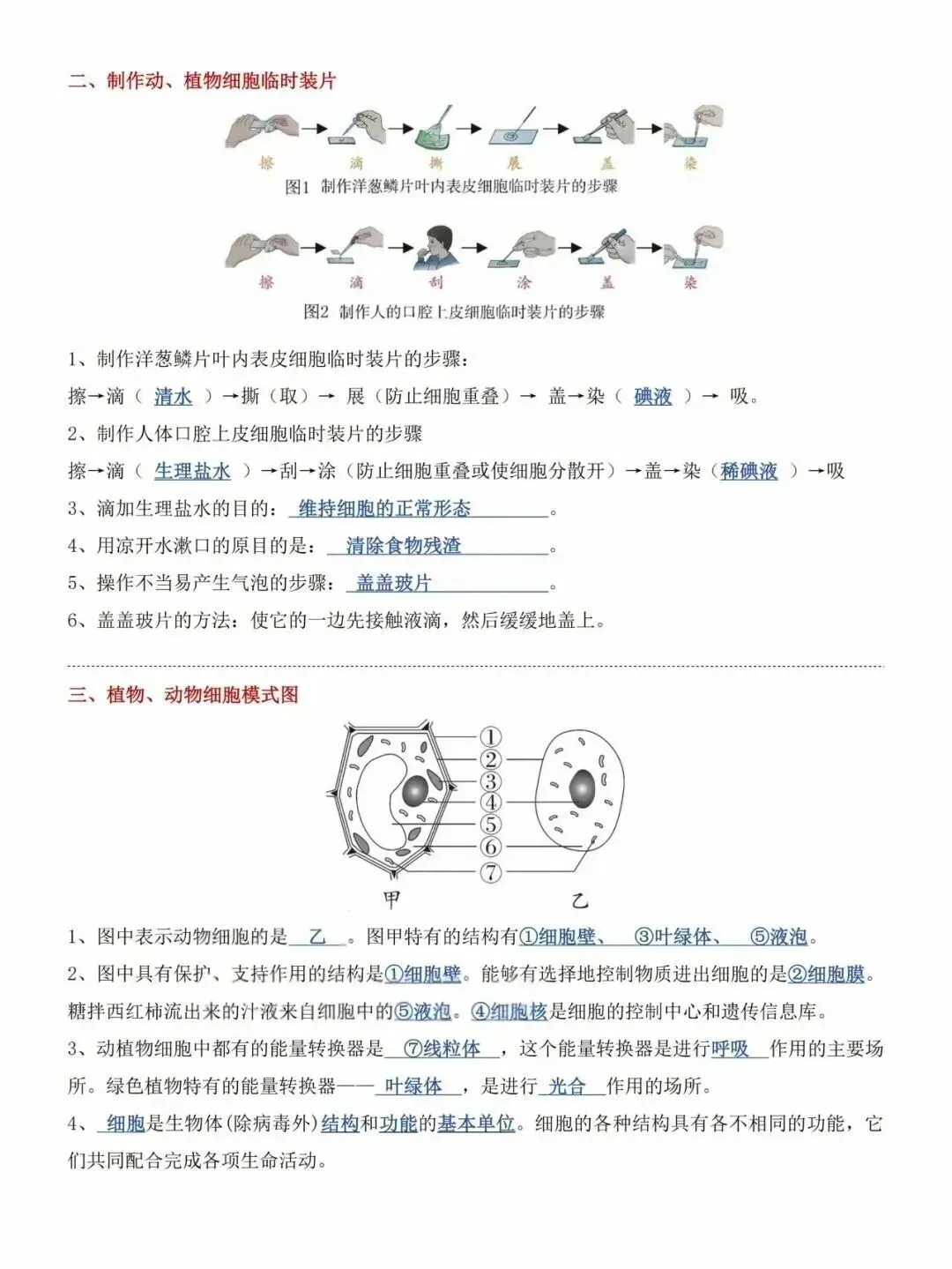 二、制作动、植物细胞临时装片

擦 滴 撕 展 盖 染

图1 制作洋葱鳞片叶内表皮细胞临时装片的步骤

擦 滴 刮 涂 盖 染

图2 制作人的口腔上皮细胞临时装片的步骤

1、制作洋葱鳞片叶内表皮细胞临时装片的步骤：

擦→滴（ 清水 ）→撕（取）→ 展（防止细胞重叠）→ 盖→染（ 碘液 ）→ 吸。

2、制作人体口腔上皮细胞临时装片的步骤

擦→滴（ 生理盐水 ）→刮→涂（防止细胞重叠或使细胞分散开）→盖→染（稀碘液 ）→吸

3、滴加生理盐水的目的： 维持细胞的正常形态 。

4、用凉开水漱口的原目的是： 清除食物残渣 。

5、操作不当易产生气泡的步骤： 盖盖玻片 。

6、盖盖玻片的方法：使它的一边先接触液滴，然后缓缓地盖上。

三、植物、动物细胞模式图

①
②
③
④
⑤
⑥
⑦

甲 乙

1、图中表示动物细胞的是 乙 。图甲特有的结构有①细胞壁、 ③叶绿体、 ⑤液泡。

2、图中具有保护、支持作用的结构是①细胞壁。能够有选择地控制物质进出细胞的是②细胞膜。糖拌西红柿流出来的汁液来自细胞中的⑤液泡。④细胞核是细胞的控制中心和遗传信息库。

3、动植物细胞中都有的能量转换器是 ⑦线粒体 ，这个能量转换器是进行呼吸 作用的主要场所。绿色植物特有的能量转换器—— 叶绿体 ，是进行 光合 作用的场所。

4、 细胞是生物体(除病毒外)结构和功能的基本单位。细胞的各种结构具有各不相同的功能，它们共同配合完成各项生命活动。