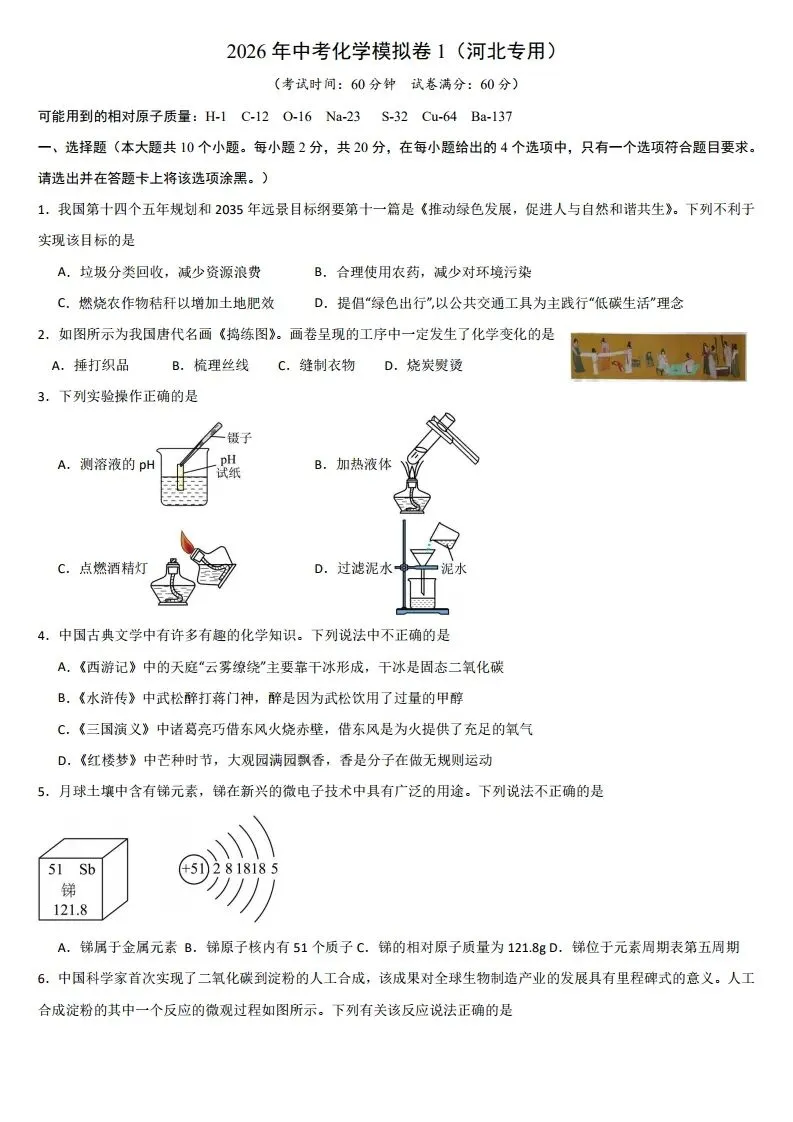 2026 年中考化学模拟卷 1（河北专用）

（考试时间：60 分钟　试卷满分：60 分）

可能用到的相对原子质量：H-1　C-12　O-16　Na-23　S-32　Cu-64　Ba-137

一、选择题（本大题共 10 个小题。每小题 2 分，共 20 分，在每小题给出的 4 个选项中，只有一个选项符合题目要求。请选出并在答题卡上将该选项涂黑。）

1．我国第十四个五年规划和 2035 年远景目标纲要第十一篇是《推动绿色发展，促进人与自然和谐共生》。下列不利于实现该目标的是

A．垃圾分类回收，减少资源浪费　　B．合理使用农药，减少对环境污染

C．燃烧农作物秸秆以增加土地肥效　　D．提倡“绿色出行”,以公共交通工具为主践行“低碳生活”理念

2．如图所示为我国唐代名画《捣练图》。画卷呈现的工序中一定发生了化学变化的是

A．捶打织品　　B．梳理丝线　　C．缝制衣物　　D．烧炭熨烫

3．下列实验操作正确的是

A．测溶液的 pH　镊子　pH 试纸　　B．加热液体

C．点燃酒精灯　　D．过滤泥水　泥水

4．中国古典文学中有许多有趣的化学知识。下列说法中不正确的是

A．《西游记》中的天庭“云雾缭绕”主要靠干冰形成，干冰是固态二氧化碳

B．《水浒传》中武松醉打蒋门神，醉是因为武松饮用了过量的甲醇

C．《三国演义》中诸葛亮巧借东风火烧赤壁，借东风是为火提供了充足的氧气

D．《红楼梦》中芒种时节，大观园满园飘香，香是分子在做无规则运动

5．月球土壤中含有锑元素，锑在新兴的微电子技术中具有广泛的用途。下列说法不正确的是

51　Sb
锑
121.8

+51　2 8 18 18 5

A．锑属于金属元素　B．锑原子核内有 51 个质子　C．锑的相对原子质量为 121.8g　D．锑位于元素周期表第五周期

6．中国科学家首次实现了二氧化碳到淀粉的人工合成，该成果对全球生物制造产业的发展具有里程碑式的意义。人工合成淀粉的其中一个反应的微观过程如图所示。下列有关该反应说法正确的是