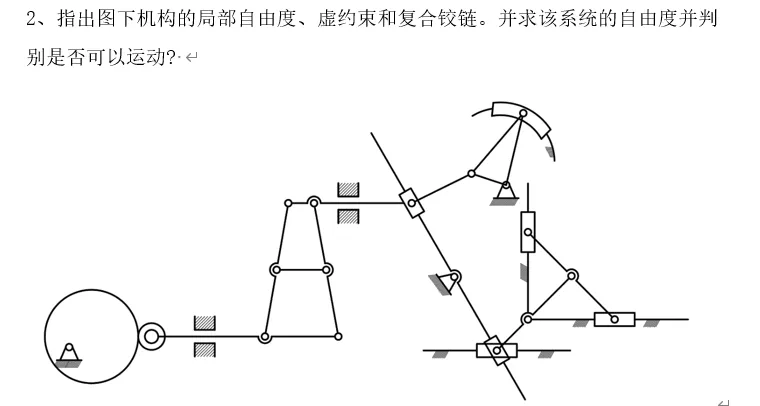 2、指出图下机构的局部自由度、虚约束和复合铰链。并求该系统的自由度并判别是否可以运动?