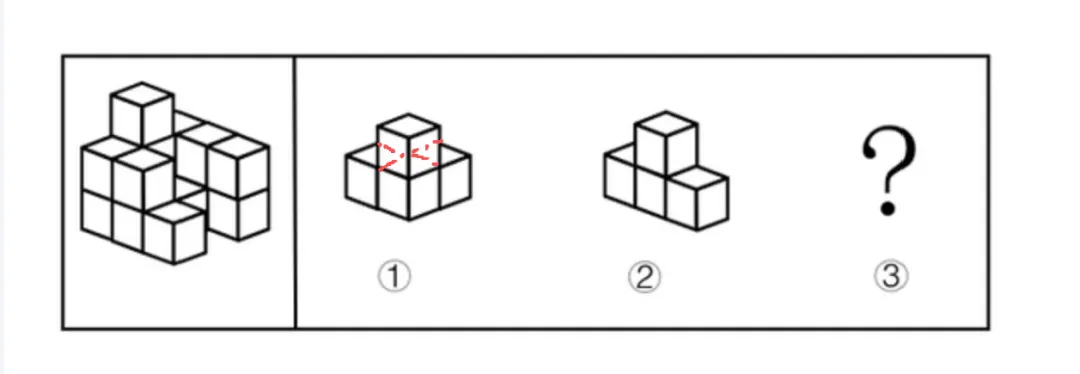 ?

①

②

③