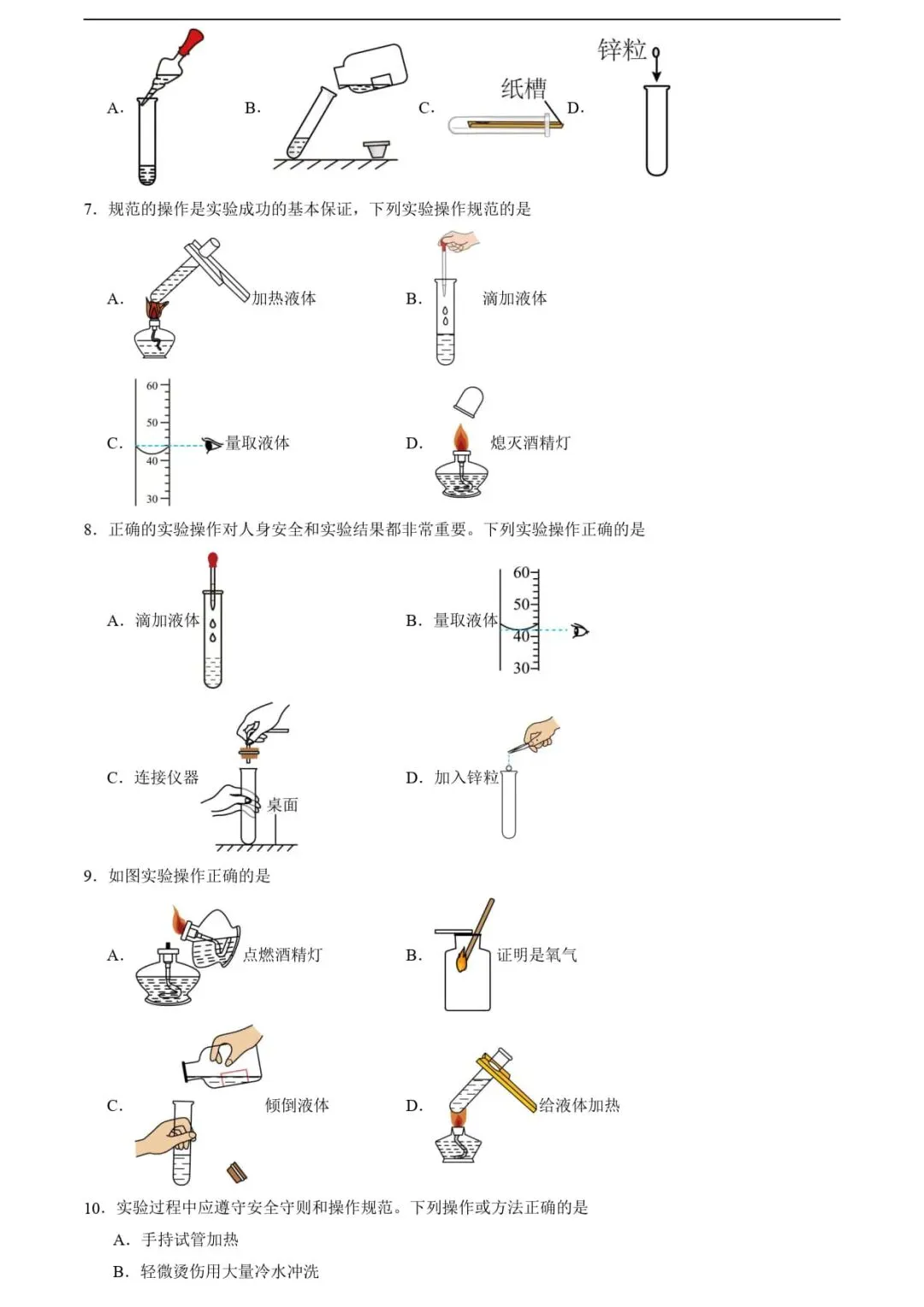 A. B. C. 纸槽 D. 锌粒

7. 规范的操作是实验成功的基本保证，下列实验操作规范的是

A. 加热液体

B. 滴加液体

C. 60 50 40 30 量取液体

D. 熄灭酒精灯

8. 正确的实验操作对人身安全和实验结果都非常重要。下列实验操作正确的是

A. 滴加液体

B. 量取液体 60 50 40 30

C. 连接仪器 桌面

D. 加入锌粒

9. 如图实验操作正确的是

A. 点燃酒精灯

B. 证明是氧气

C. 倾倒液体

D. 给液体加热

10. 实验过程中应遵守安全守则和操作规范。下列操作或方法正确的是

A. 手持试管加热

B. 轻微烫伤用大量冷水冲洗