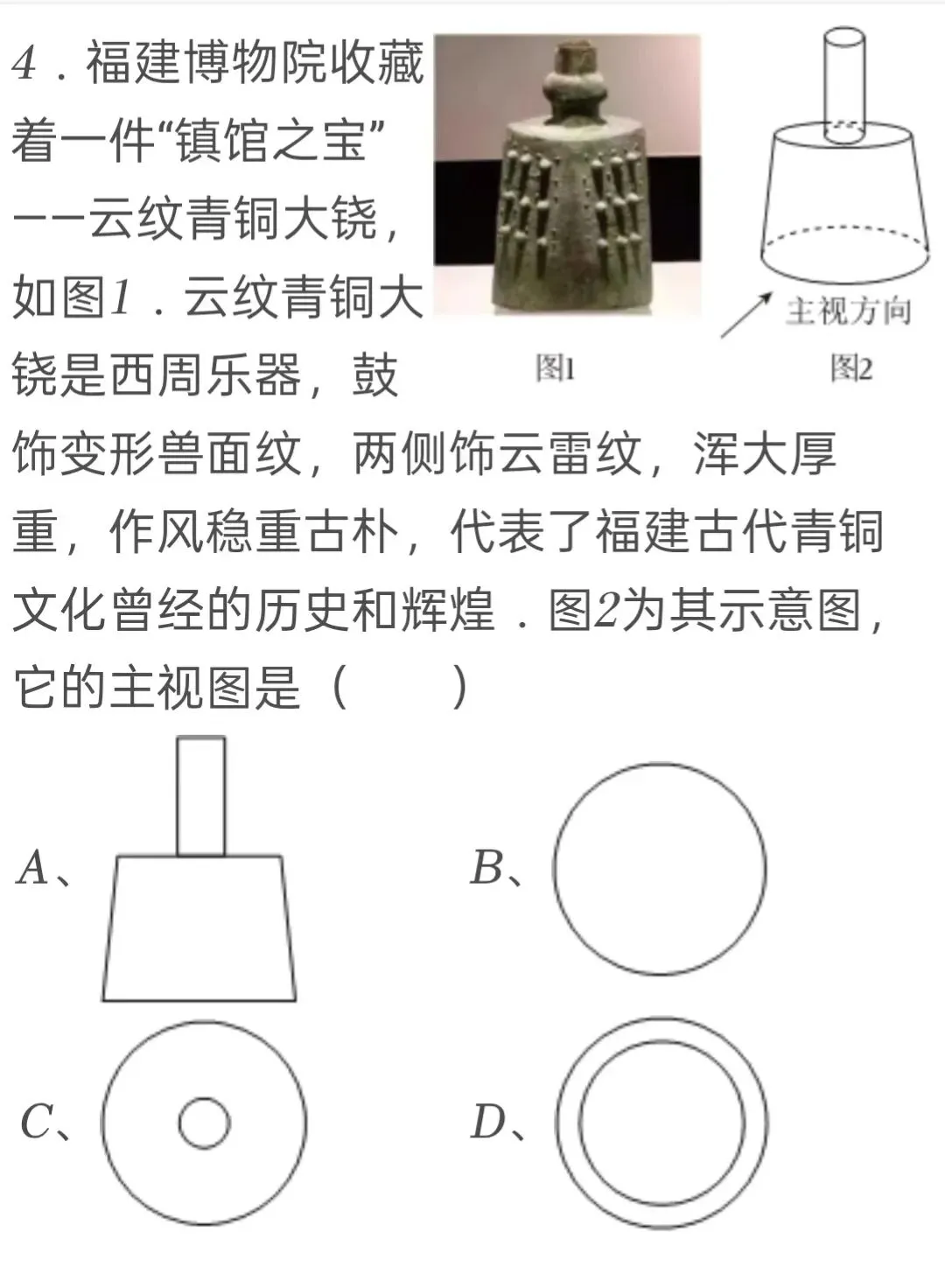 4．福建博物院收藏着一件“镇馆之宝”——云纹青铜大铙，如图1．云纹青铜大铙是西周乐器，鼓饰变形兽面纹，两侧饰云雷纹，浑大厚重，作风稳重古朴，代表了福建古代青铜文化曾经的历史和辉煌．图2为其示意图，它的主视图是（　　）

主视方向

图1

图2

A、

B、

C、

D、