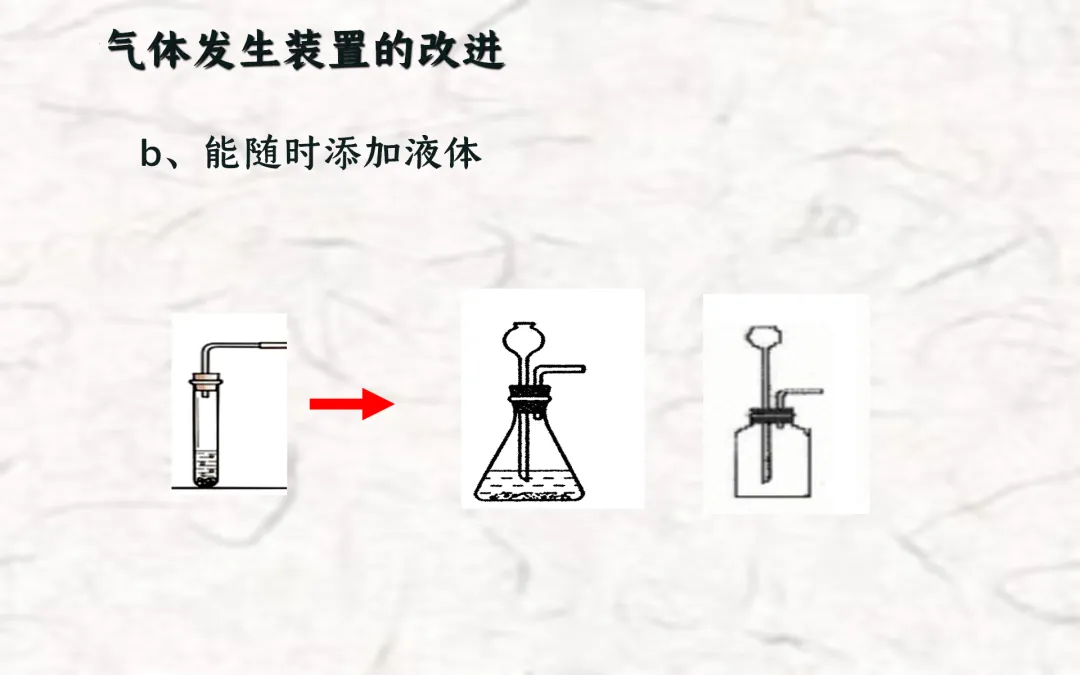 气体发生装置的改进

b、能随时添加液体