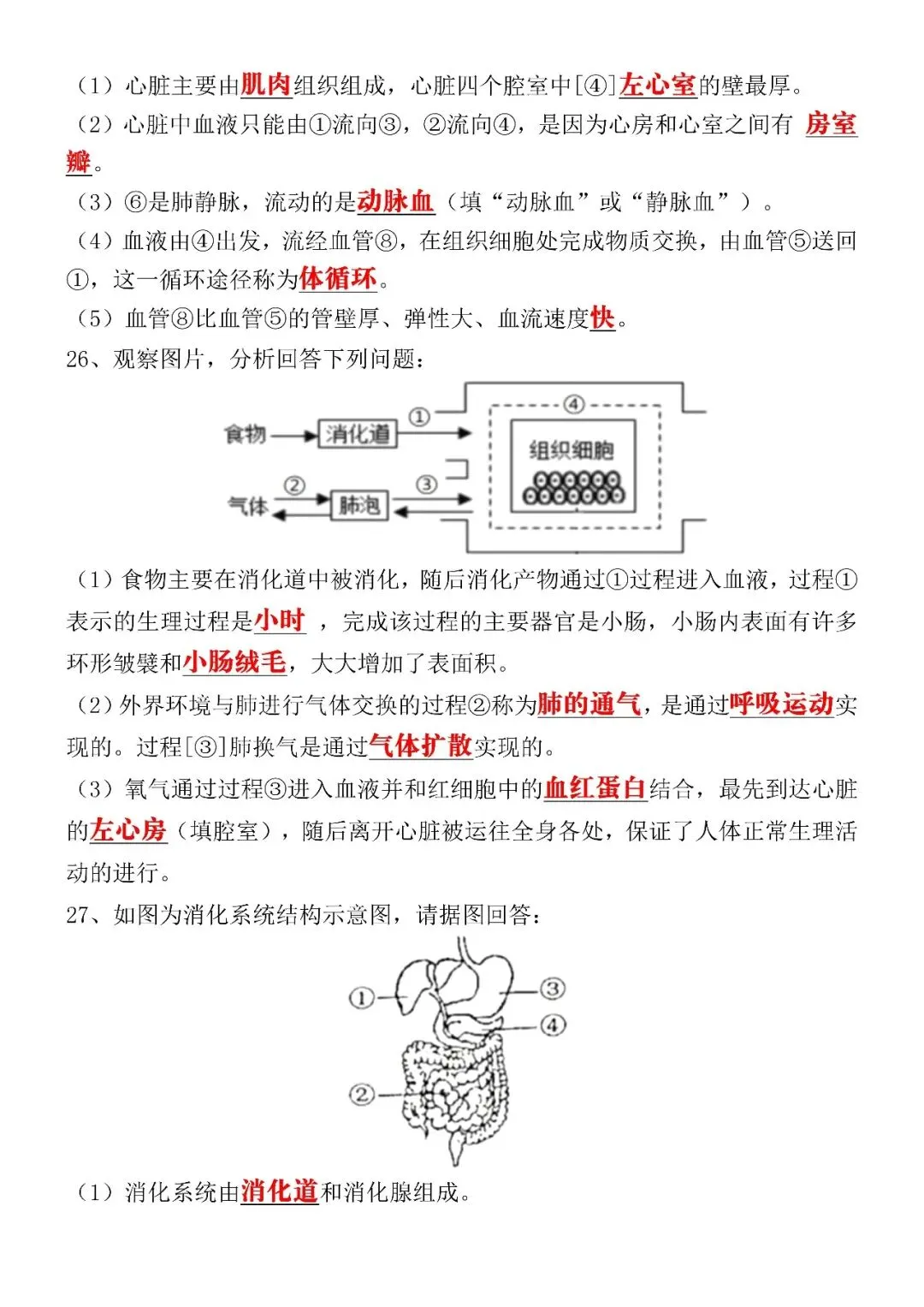 （1）心脏主要由肌肉组织组成，心脏四个腔室中[④]左心室的壁最厚。

（2）心脏中血液只能由①流向③，②流向④，是因为心房和心室之间有 房室瓣。

（3）⑥是肺静脉，流动的是动脉血（填“动脉血”或“静脉血”）。

（4）血液由④出发，流经血管⑧，在组织细胞处完成物质交换，由血管⑤送回①，这一循环途径称为体循环。

（5）血管⑧比血管⑤的管壁厚、弹性大、血流速度快。

26、观察图片，分析回答下列问题：

食物 消化道 ① ④ 组织细胞 气体 ② 肺泡 ③

（1）食物主要在消化道中被消化，随后消化产物通过①过程进入血液，过程①表示的生理过程是小时 ，完成该过程的主要器官是小肠，小肠内表面有许多环形皱襞和小肠绒毛，大大增加了表面积。

（2）外界环境与肺进行气体交换的过程②称为肺的通气，是通过呼吸运动实现的。过程[③]肺换气是通过气体扩散实现的。

（3）氧气通过过程③进入血液并和红细胞中的血红蛋白结合，最先到达心脏的左心房（填腔室），随后离开心脏被运往全身各处，保证了人体正常生理活动的进行。

27、如图为消化系统结构示意图，请据图回答：

① ③ ④ ②

（1）消化系统由消化道和消化腺组成。