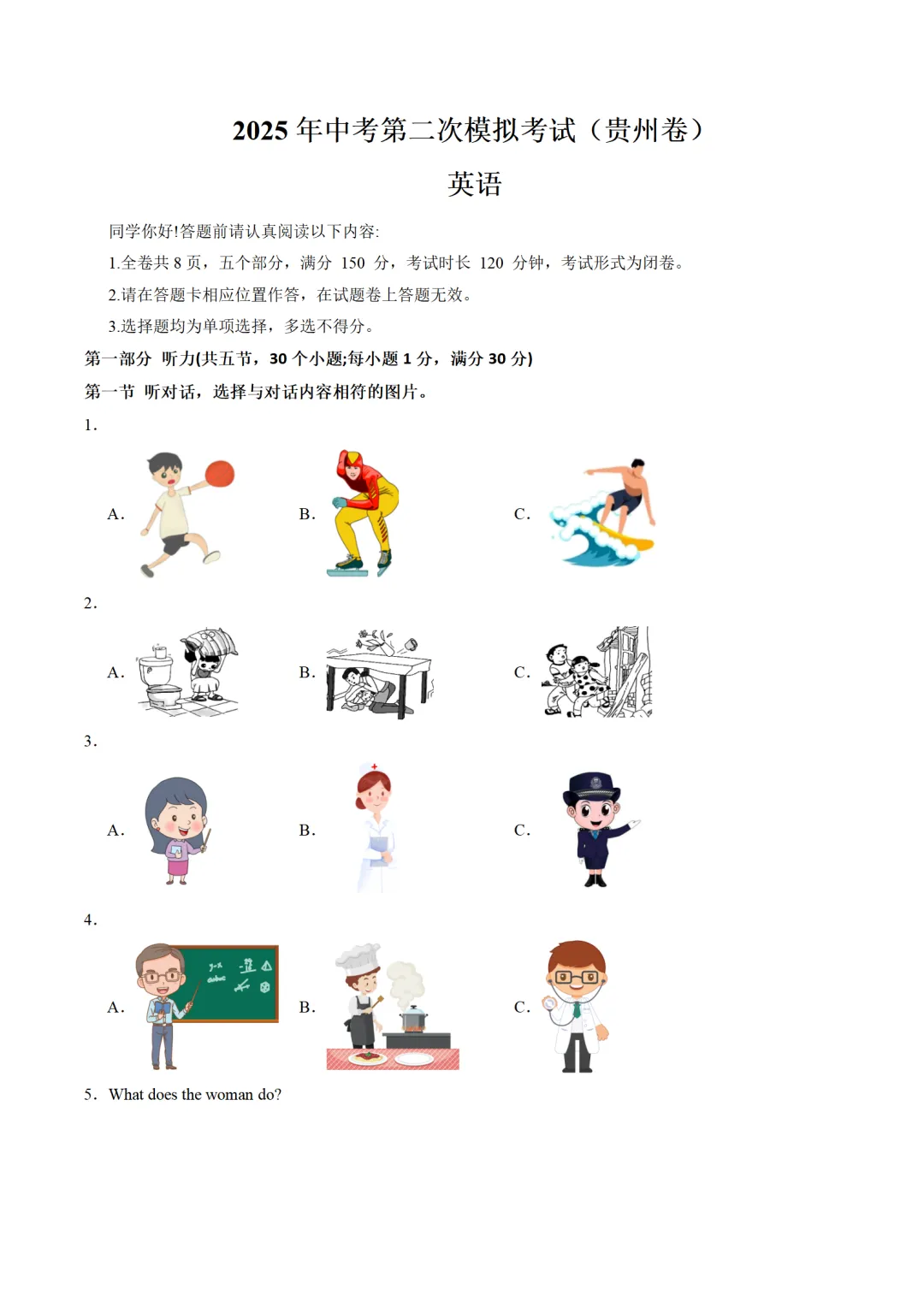 2025 年中考第二次模拟考试（贵州卷）

英语

同学你好!答题前请认真阅读以下内容:

1.全卷共 8 页，五个部分，满分 150 分，考试时长 120 分钟，考试形式为闭卷。

2.请在答题卡相应位置作答，在试题卷上答题无效。

3.选择题均为单项选择，多选不得分。

第一部分 听力(共五节，30 个小题;每小题 1 分，满分 30 分)

第一节 听对话，选择与对话内容相符的图片。

1.

A.

B.

C.

2.

A.

B.

C.

3.

A.

B.

C.

4.

A.

B.

C.

5. What does the woman do?