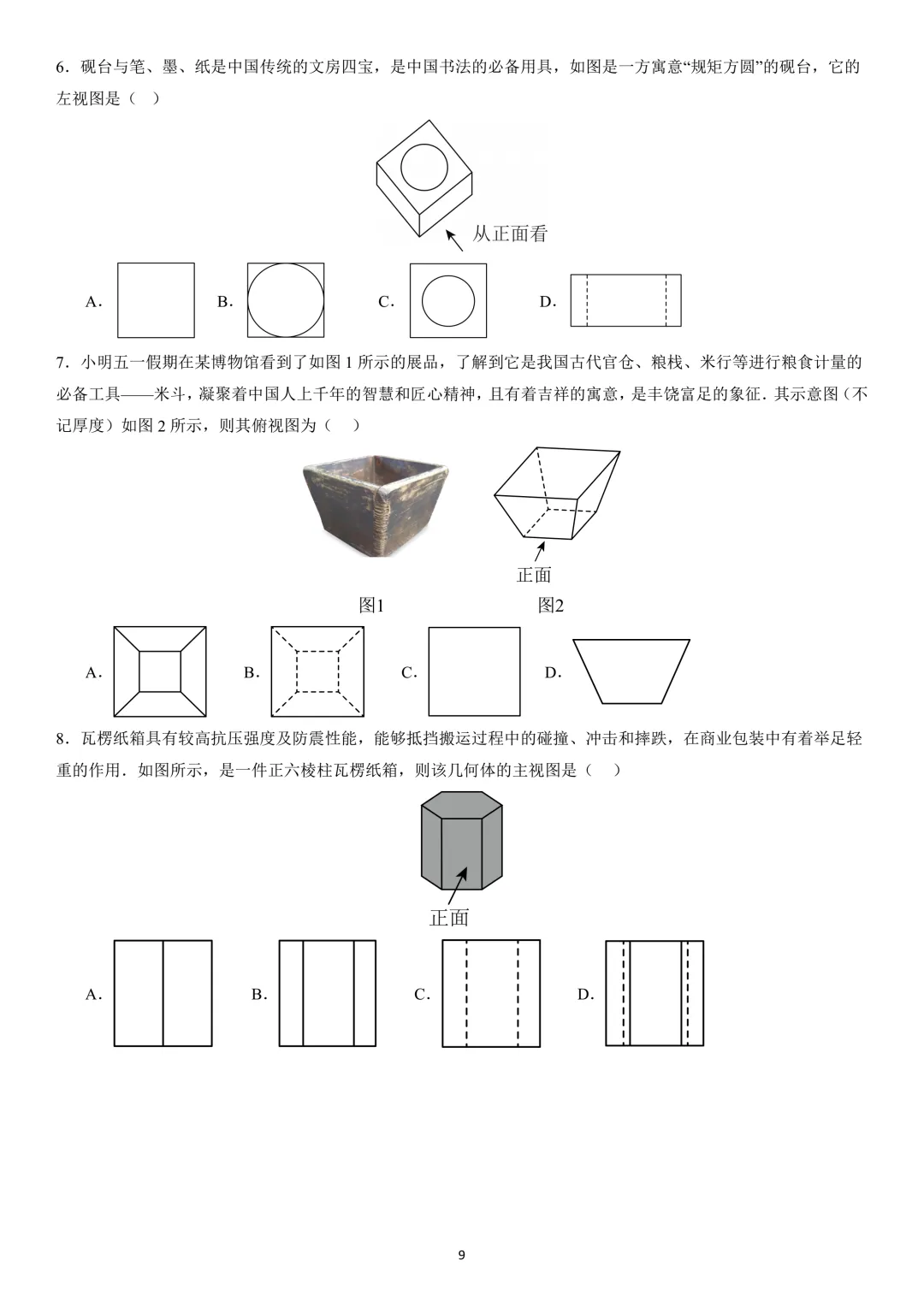 6．砚台与笔、墨、纸是中国传统的文房四宝，是中国书法的必备用具，如图是一方寓意“规矩方圆”的砚台，它的左视图是（　）

从正面看

A．

B．

C．

D．

7．小明五一假期在某博物馆看到了如图 1 所示的展品，了解到它是我国古代官仓、粮栈、米行等进行粮食计量的必备工具——米斗，凝聚着中国人上千年的智慧和匠心精神，且有着吉祥的寓意，是丰饶富足的象征．其示意图（不记厚度）如图 2 所示，则其俯视图为（　）

正面

图1

图2

A．

B．

C．

D．

8．瓦楞纸箱具有较高抗压强度及防震性能，能够抵挡搬运过程中的碰撞、冲击和摔跌，在商业包装中有着举足轻重的作用．如图所示，是一件正六棱柱瓦楞纸箱，则该几何体的主视图是（　）

正面

A．

B．

C．

D．

9