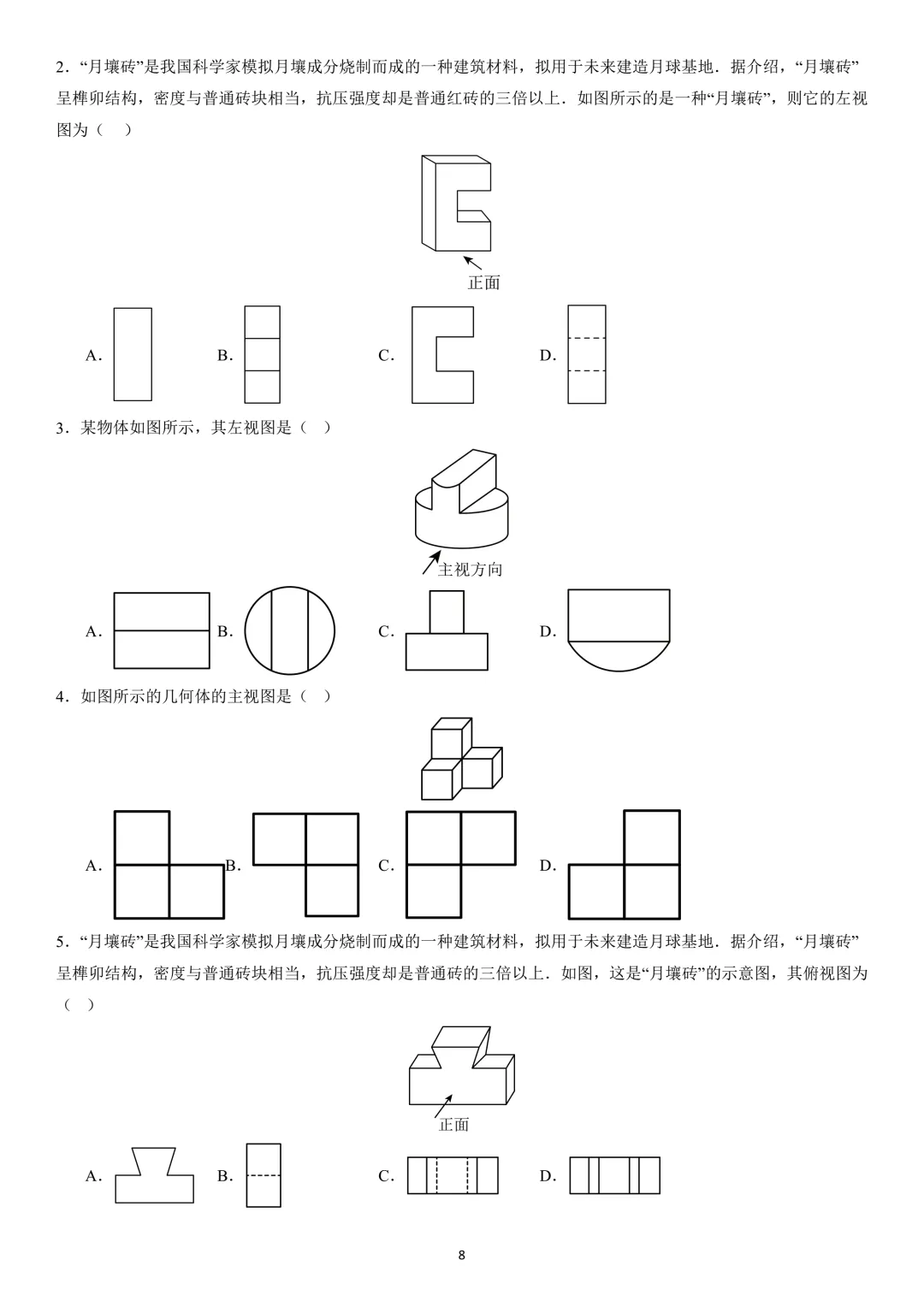 2．“月壤砖”是我国科学家模拟月壤成分烧制而成的一种建筑材料，拟用于未来建造月球基地．据介绍，“月壤砖”呈榫卯结构，密度与普通砖块相当，抗压强度却是普通红砖的三倍以上．如图所示的是一种“月壤砖”，则它的左视图为（　）

正面

A.　B.　C.　D.

3．某物体如图所示，其左视图是（　）

主视方向

A.　B.　C.　D.

4．如图所示的几何体的主视图是（　）

A.　B.　C.　D.

5．“月壤砖”是我国科学家模拟月壤成分烧制而成的一种建筑材料，拟用于未来建造月球基地．据介绍，“月壤砖”呈榫卯结构，密度与普通砖块相当，抗压强度却是普通砖的三倍以上．如图，这是“月壤砖”的示意图，其俯视图为（　）

正面

A.　B.　C.　D.

8