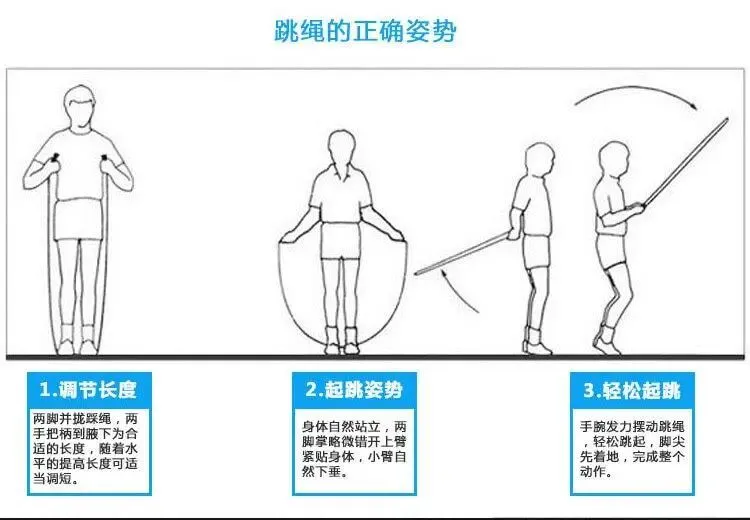 跳绳的正确姿势

1.调节长度

两脚并拢踩绳，两手把柄到腋下为合适的长度，随着水平的提高长度可适当调短。

2.起跳姿势

身体自然站立，两脚掌略微错开上臂紧贴身体，小臂自然下垂。

3.轻松起跳

手腕发力摆动跳绳，轻松跳起，脚尖先着地，完成整个动作。