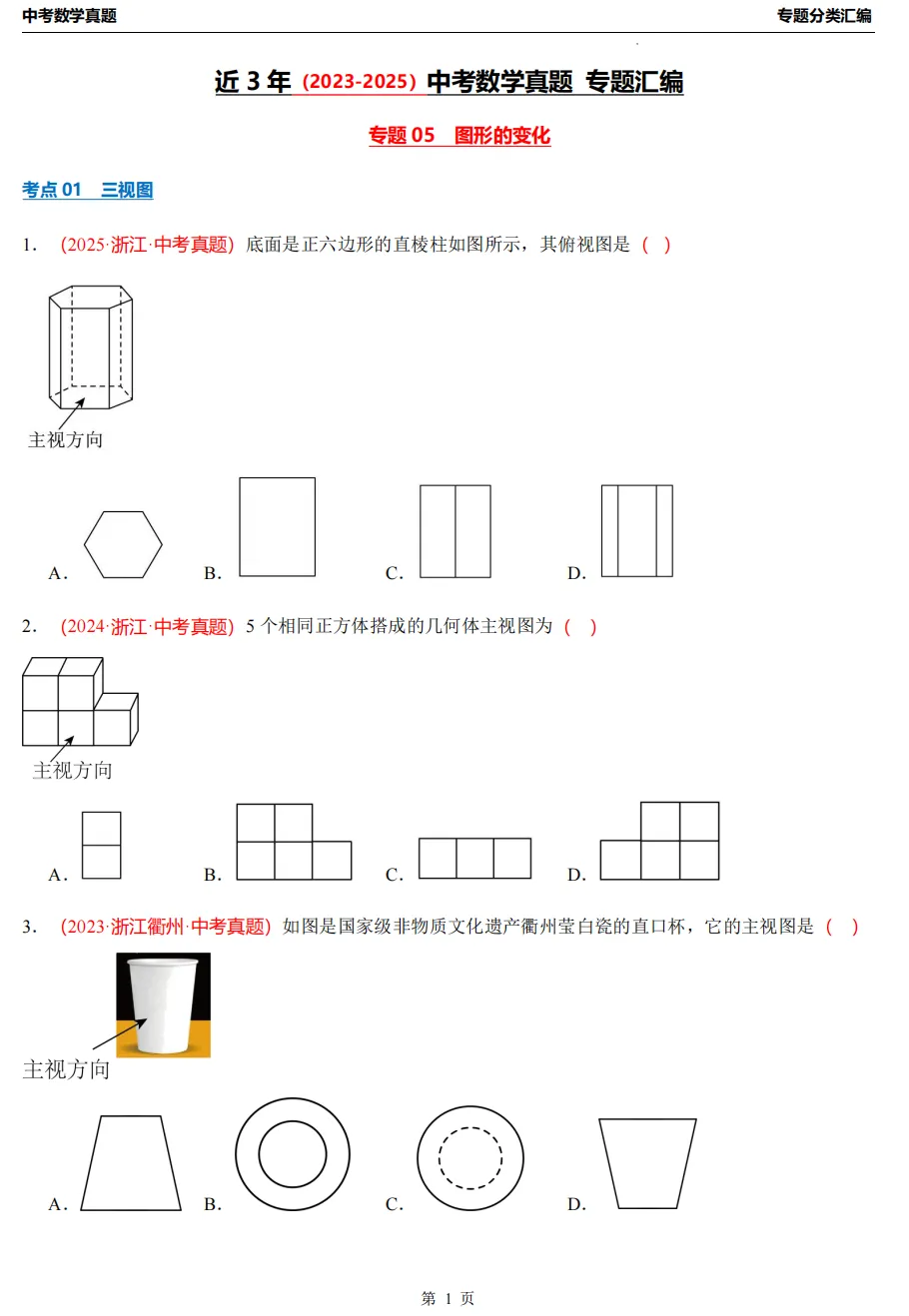 中考数学真题

专题分类汇编

近 3 年（2023-2025）中考数学真题 专题汇编

专题 05 图形的变化

考点 01 三视图

1. （2025·浙江·中考真题）底面是正六边形的直棱柱如图所示，其俯视图是（ ）

主视方向

A.

B.

C.

D.

2. （2024·浙江·中考真题）5 个相同正方体搭成的几何体主视图为（ ）

主视方向

A.

B.

C.

D.

3. （2023·浙江衢州·中考真题）如图是国家级非物质文化遗产衢州莹白瓷的直口杯，它的主视图是（ ）

主视方向

A.

B.

C.

D.

第 1 页