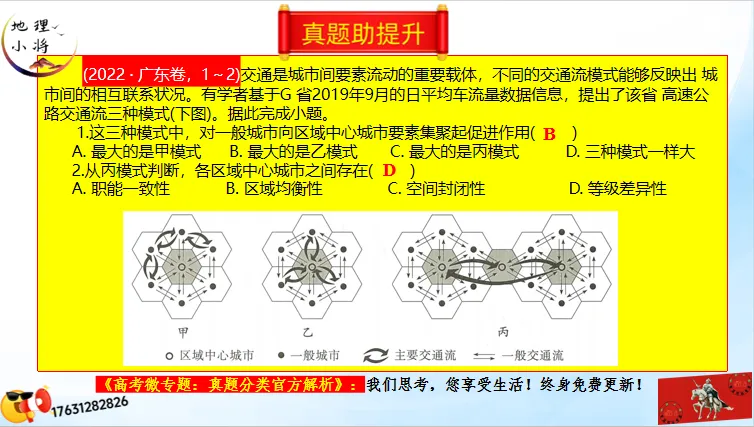 地理小将

真题助提升

(2022 · 广东卷，1～2)交通是城市间要素流动的重要载体，不同的交通流模式能够反映出 城市间的相互联系状况。有学者基于G 省2019年9月的日平均车流量数据信息，提出了该省 高速公路交通流三种模式(下图)。据此完成小题。

1.这三种模式中，对一般城市向区域中心城市要素集聚起促进作用( B )

A. 最大的是甲模式 B. 最大的是乙模式 C. 最大的是丙模式 D. 三种模式一样大

2.从丙模式判断，各区域中心城市之间存在( D )

A. 职能一致性 B. 区域均衡性 C. 空间封闭性 D. 等级差异性

甲 乙 丙

区域中心城市 一般城市 主要交通流 一般交通流

《高考微专题：真题分类官方解析》：我们思考，您享受生活！终身免费更新！

17631282826