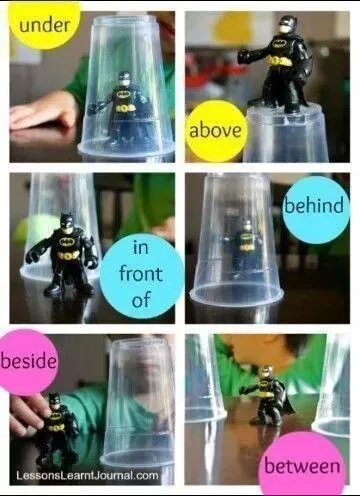 under

above

in front of

behind

beside

between

LessonsLearntJournal.com