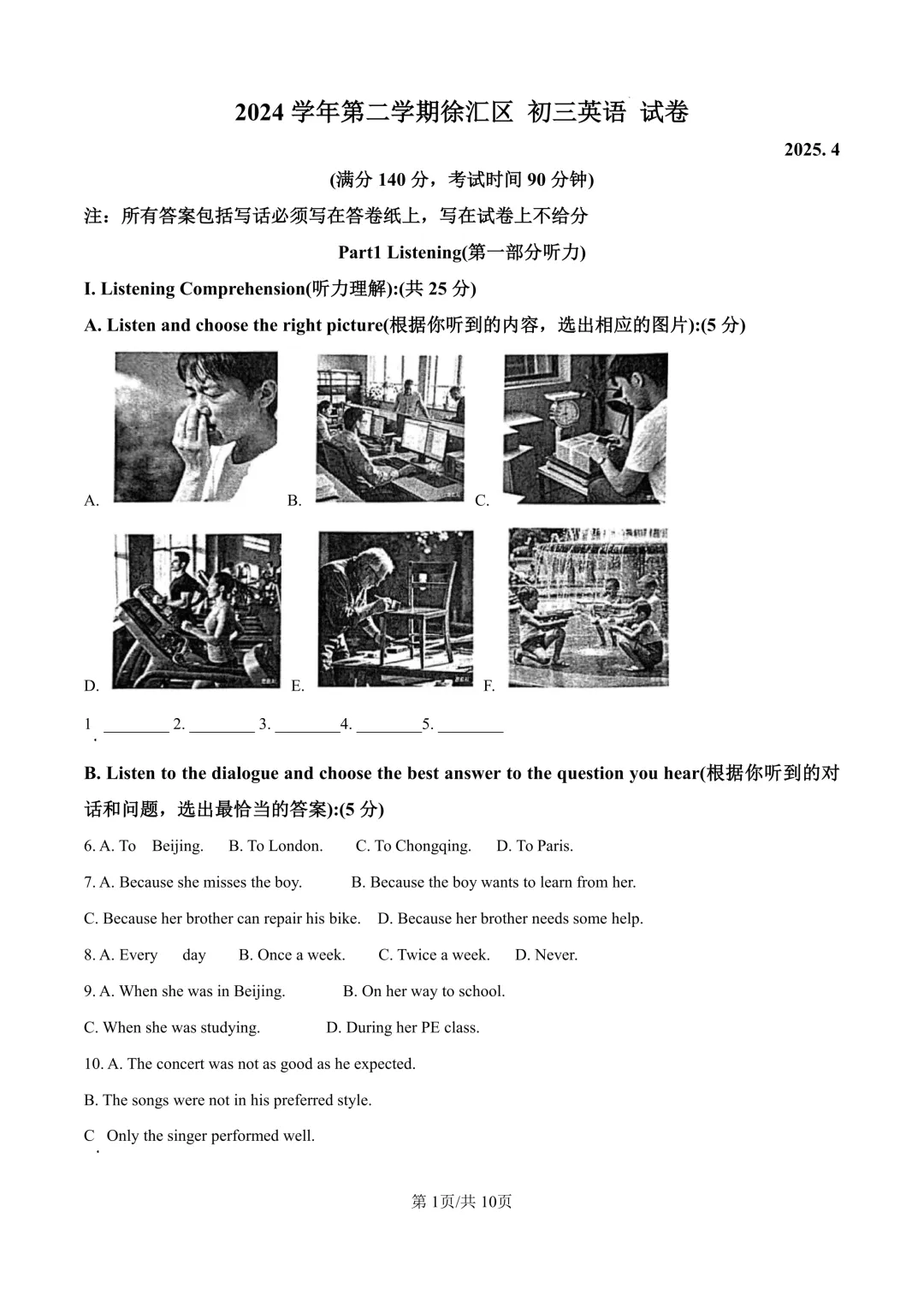 2024 学年第二学期徐汇区 初三英语 试卷

2025. 4

(满分 140 分，考试时间 90 分钟)

注：所有答案包括写话必须写在答卷纸上，写在试卷上不给分

Part1 Listening(第一部分听力)

I. Listening Comprehension(听力理解):(共 25 分)

A. Listen and choose the right picture(根据你听到的内容，选出相应的图片):(5 分)

A. B. C.

D. E. F.

1. ________ 2. ________ 3. ________4. ________5. ________

B. Listen to the dialogue and choose the best answer to the question you hear(根据你听到的对话和问题，选出最恰当的答案):(5 分)

6. A. To Beijing. B. To London. C. To Chongqing. D. To Paris.

7. A. Because she misses the boy. B. Because the boy wants to learn from her.

C. Because her brother can repair his bike. D. Because her brother needs some help.

8. A. Every day B. Once a week. C. Twice a week. D. Never.

9. A. When she was in Beijing. B. On her way to school.

C. When she was studying. D. During her PE class.

10. A. The concert was not as good as he expected.

B. The songs were not in his preferred style.

C. Only the singer performed well.

第 1页/共 10页