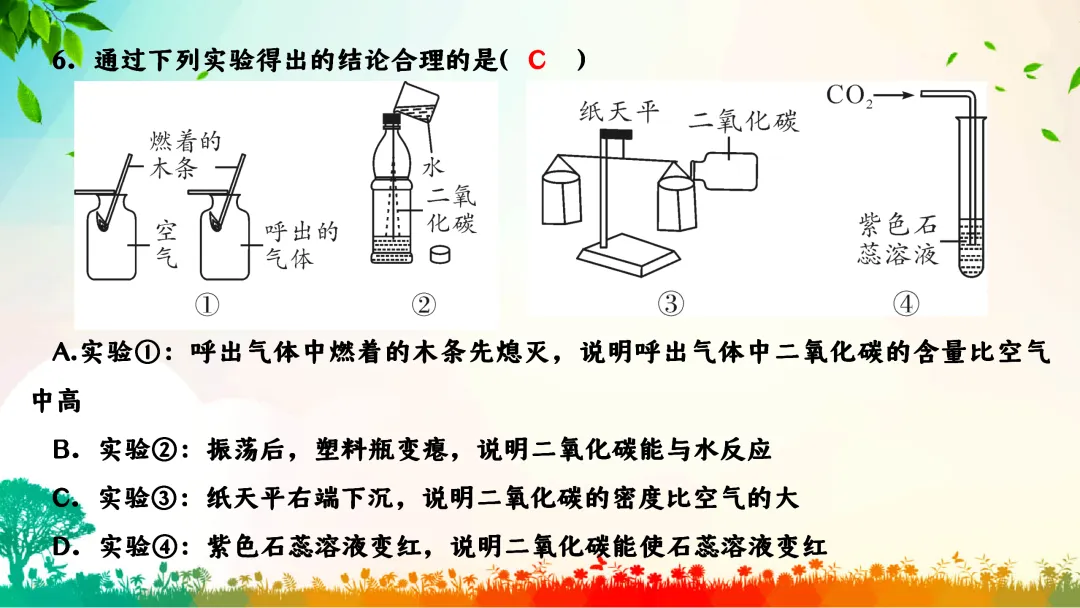 6．通过下列实验得出的结论合理的是(　C　)

燃着的木条

空气

呼出的气体

①

水

二氧化碳

②

纸天平

二氧化碳

③

$CO_2$

紫色石蕊溶液

④

A.实验①：呼出气体中燃着的木条先熄灭，说明呼出气体中二氧化碳的含量比空气中高

B．实验②：振荡后，塑料瓶变瘪，说明二氧化碳能与水反应

C．实验③：纸天平右端下沉，说明二氧化碳的密度比空气的大

D．实验④：紫色石蕊溶液变红，说明二氧化碳能使石蕊溶液变红