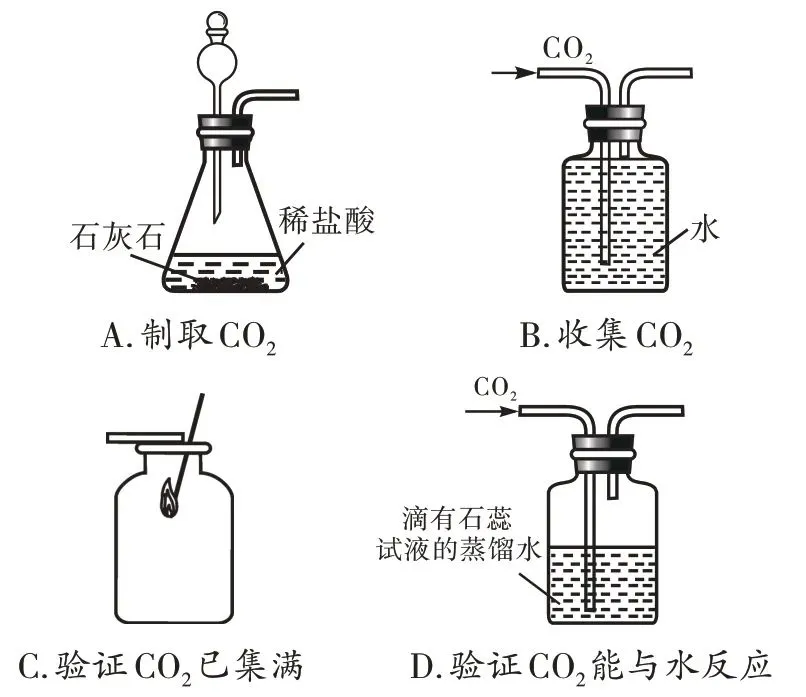 石灰石

稀盐酸

A. 制取 $CO_2$

$CO_2$

水

B. 收集 $CO_2$

C. 验证 $CO_2$ 已集满

$CO_2$

滴有石蕊试液的蒸馏水

D. 验证 $CO_2$ 能与水反应