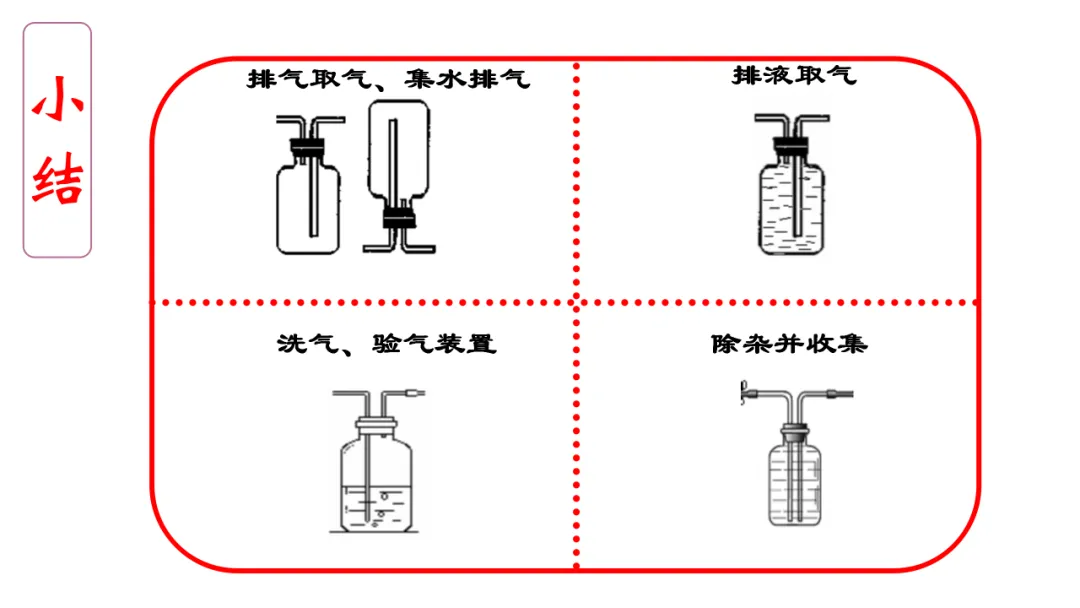 小结

排气取气、集水排气

排液取气

洗气、验气装置

除杂并收集