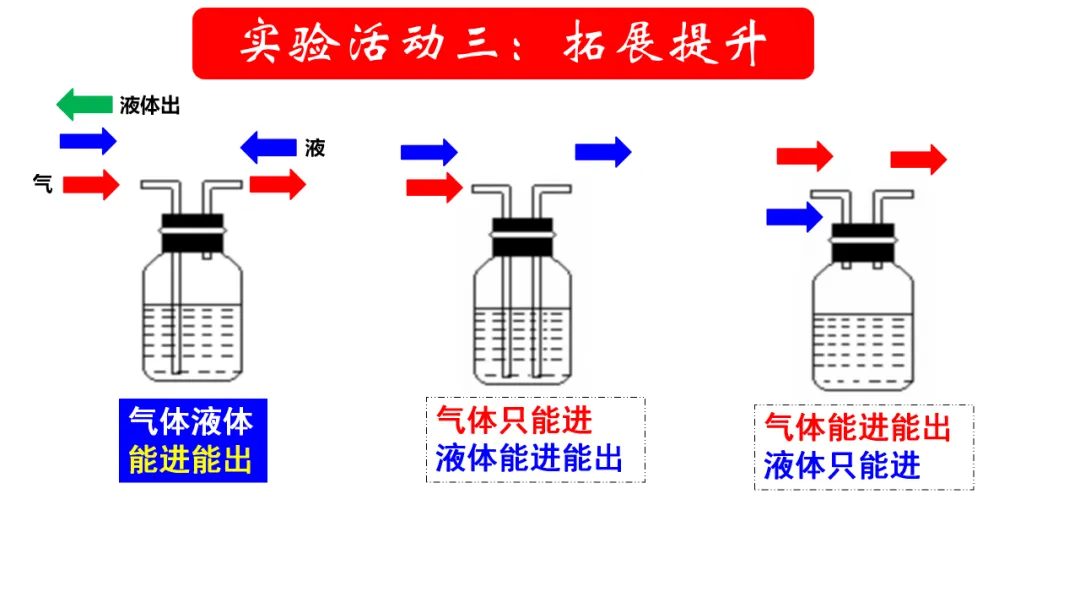 实验活动三：拓展提升

液体出

液

气

气体液体
能进能出

气体只能进
液体能进能出

气体能进能出
液体只能进