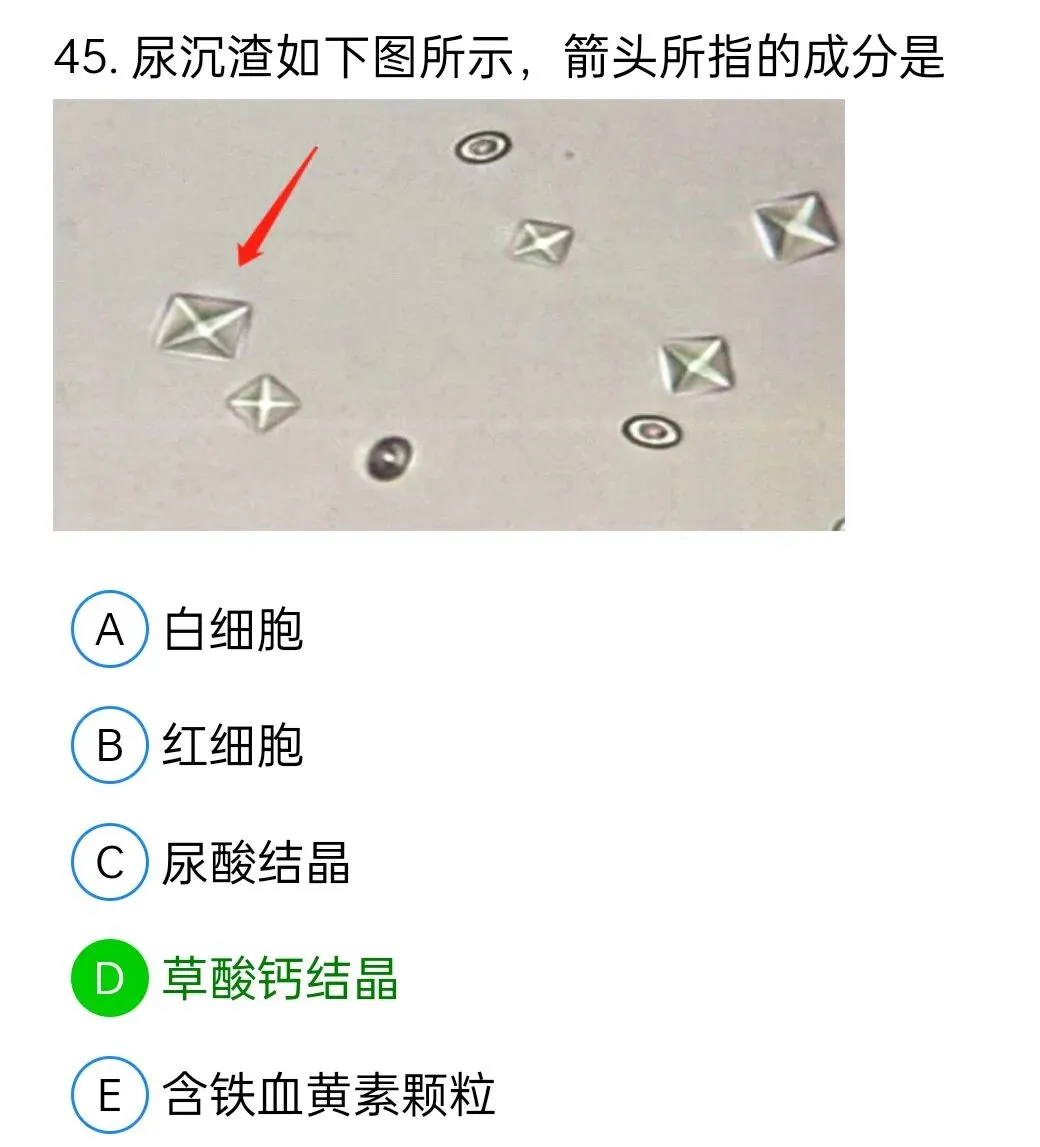 45. 尿沉渣如下图所示，箭头所指的成分是

A 白细胞

B 红细胞

C 尿酸结晶

D 草酸钙结晶

E 含铁血黄素颗粒