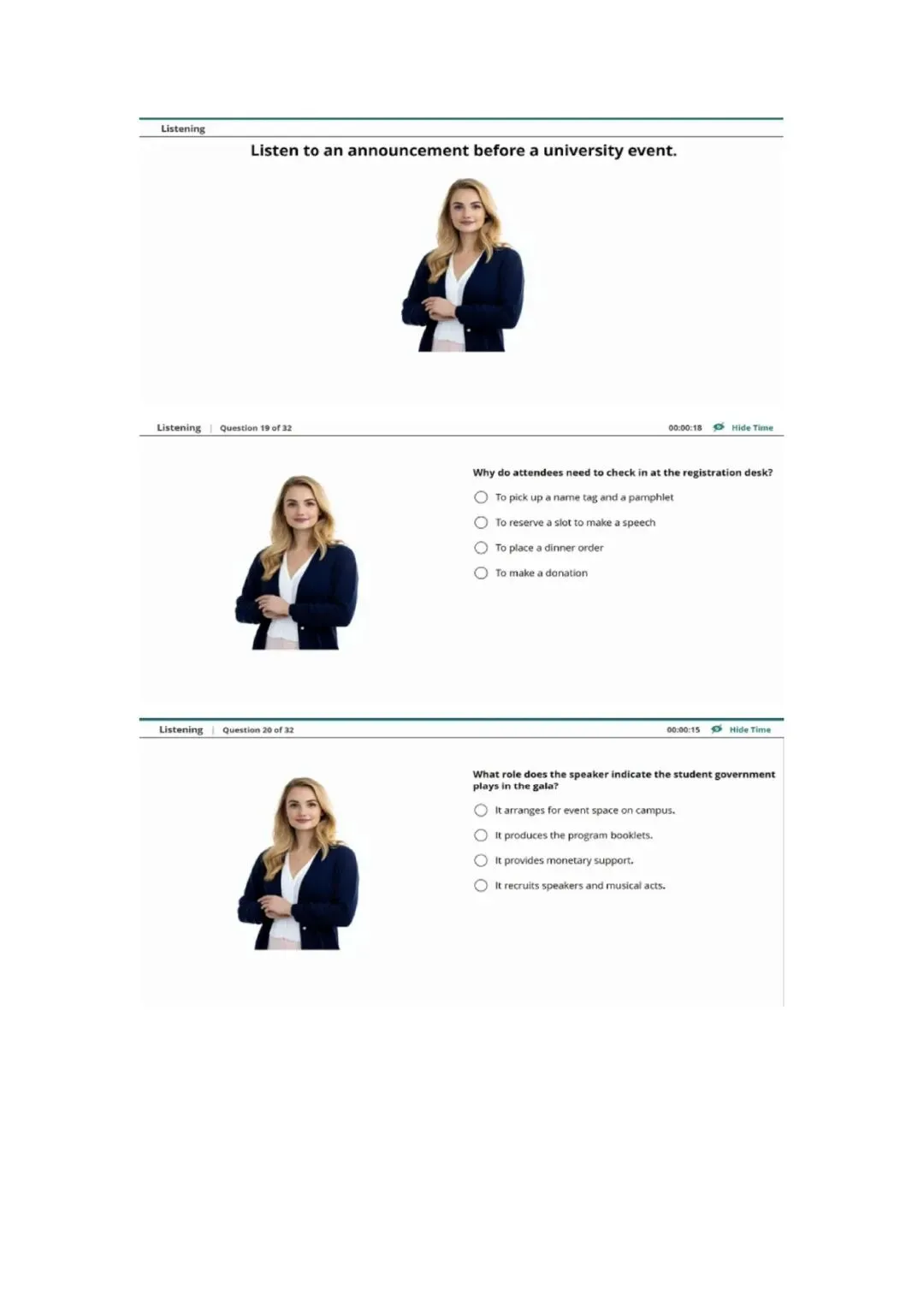 Listening

Listen to an announcement before a university event.

Listening | Question 19 of 32

00:00:18 Hide Time

Why do attendees need to check in at the registration desk?

To pick up a name tag and a pamphlet

To reserve a slot to make a speech

To place a dinner order

To make a donation

Listening | Question 20 of 32

00:00:15 Hide Time

What role does the speaker indicate the student government plays in the gala?

It arranges for event space on campus.

It produces the program booklets.

It provides monetary support.

It recruits speakers and musical acts.