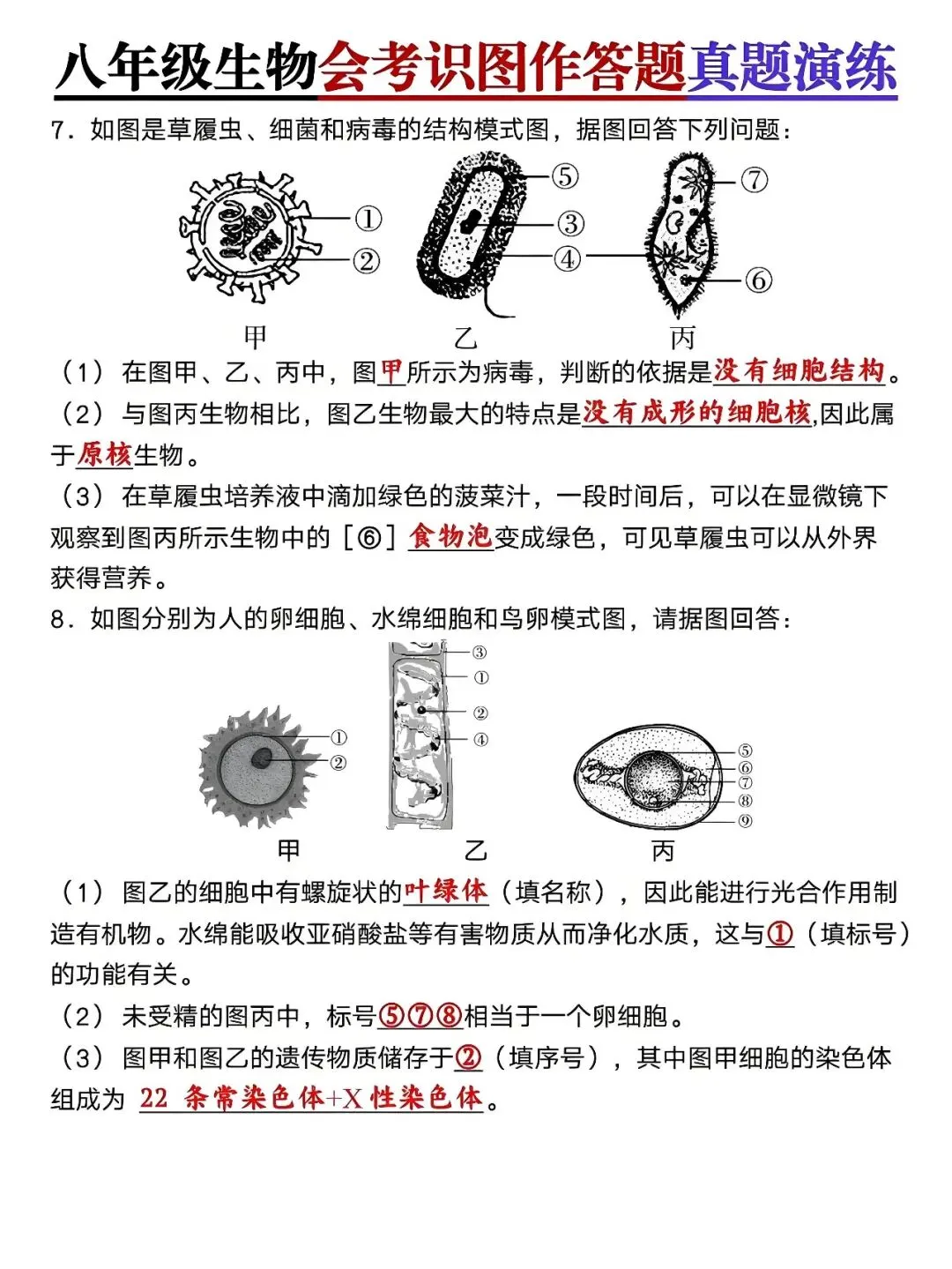 八年级生物会考识图作答题真题演练

7．如图是草履虫、细菌和病毒的结构模式图，据图回答下列问题：

①
②
⑤
③
④
⑦
⑥
甲　乙　丙

（1）在图甲、乙、丙中，图甲所示为病毒，判断的依据是没有细胞结构。

（2）与图丙生物相比，图乙生物最大的特点是没有成形的细胞核,因此属于原核生物。

（3）在草履虫培养液中滴加绿色的菠菜汁，一段时间后，可以在显微镜下观察到图丙所示生物中的［⑥］食物泡变成绿色，可见草履虫可以从外界获得营养。

8．如图分别为人的卵细胞、水绵细胞和鸟卵模式图，请据图回答：

①
②
③
①
②
④
⑤
⑥
⑦
⑧
⑨
甲　乙　丙

（1）图乙的细胞中有螺旋状的叶绿体（填名称），因此能进行光合作用制造有机物。水绵能吸收亚硝酸盐等有害物质从而净化水质，这与①（填标号）的功能有关。

（2）未受精的图丙中，标号⑤⑦⑧相当于一个卵细胞。

（3）图甲和图乙的遗传物质储存于②（填序号），其中图甲细胞的染色体组成为 22 条常染色体+X 性染色体。