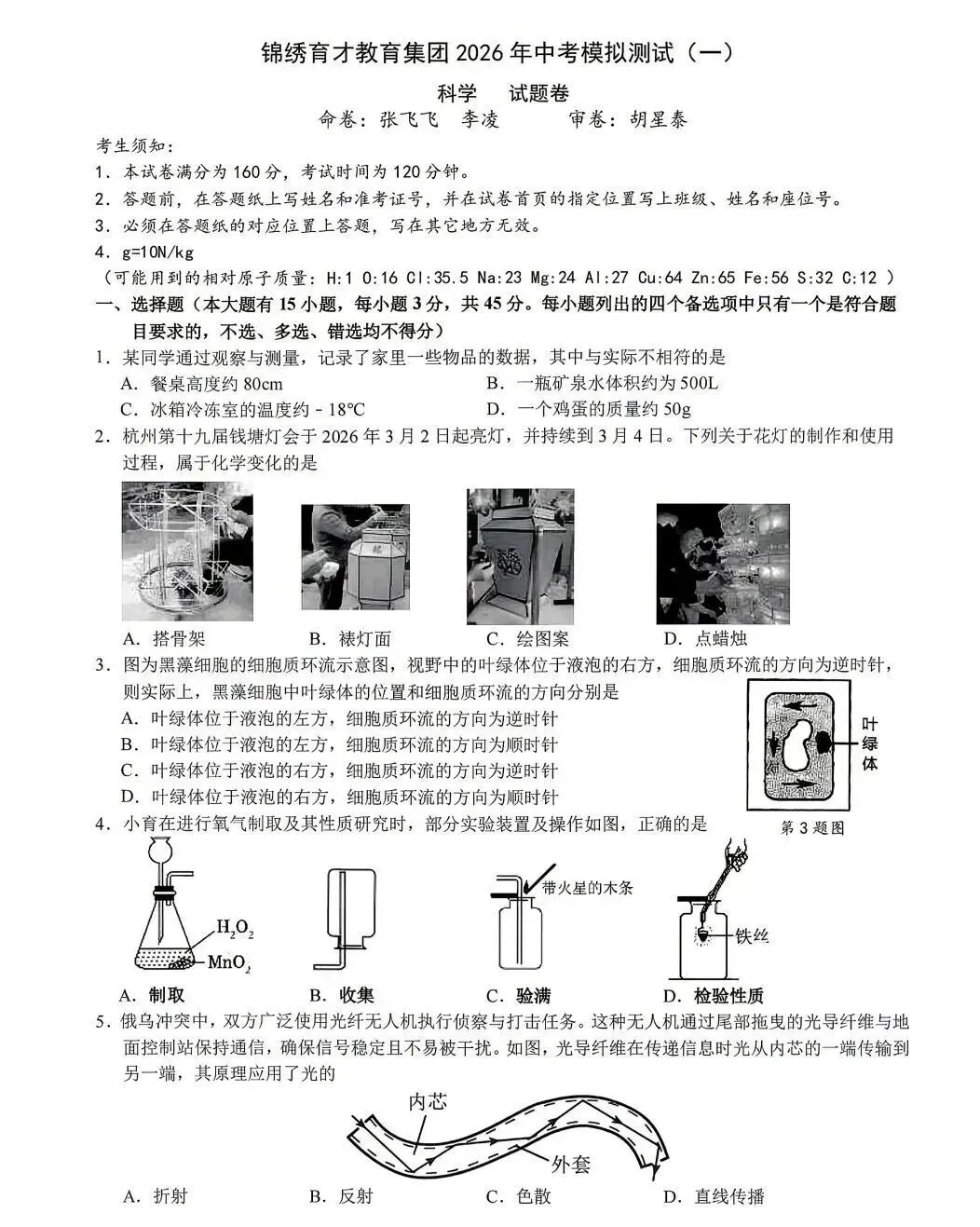 锦绣育才教育集团 2026 年中考模拟测试（一）

科学　试题卷

命卷：张飞飞　李凌　　审卷：胡星泰

考生须知：

1．本试卷满分为 160 分，考试时间为 120 分钟。

2．答题前，在答题纸上写姓名和准考证号，并在试卷首页的指定位置写上班级、姓名和座位号。

3．必须在答题纸的对应位置上答题，写在其它地方无效。

4．g=10N/kg

（可能用到的相对原子质量：H:1 O:16 Cl:35.5 Na:23 Mg:24 Al:27 Cu:64 Zn:65 Fe:56 S:32 C:12 ）

一、选择题（本大题有 15 小题，每小题 3 分，共 45 分。每小题列出的四个备选项中只有一个是符合题目要求的，不选、多选、错选均不得分）

1．某同学通过观察与测量，记录了家里一些物品的数据，其中与实际不相符的是

A．餐桌高度约 80cm

B．一瓶矿泉水体积约为 500L

C．冰箱冷冻室的温度约－18℃

D．一个鸡蛋的质量约 50g

2．杭州第十九届钱塘灯会于 2026 年 3 月 2 日起亮灯，并持续到 3 月 4 日。下列关于花灯的制作和使用过程，属于化学变化的是

A．搭骨架

B．裱灯面

C．绘图案

D．点蜡烛

3．图为黑藻细胞的细胞质环流示意图，视野中的叶绿体位于液泡的右方，细胞质环流的方向为逆时针，则实际上，黑藻细胞中叶绿体的位置和细胞质环流的方向分别是

A．叶绿体位于液泡的左方，细胞质环流的方向为逆时针

B．叶绿体位于液泡的左方，细胞质环流的方向为顺时针

C．叶绿体位于液泡的右方，细胞质环流的方向为逆时针

D．叶绿体位于液泡的右方，细胞质环流的方向为顺时针

叶绿体

第 3 题图

4．小育在进行氧气制取及其性质研究时，部分实验装置及操作如图，正确的是

$H_2O_2$

$MnO_2$

带火星的木条

铁丝

A．制取

B．收集

C．验满

D．检验性质

5．俄乌冲突中，双方广泛使用光纤无人机执行侦察与打击任务。这种无人机通过尾部拖曳的光导纤维与地面控制站保持通信，确保信号稳定且不易被干扰。如图，光导纤维在传递信息时光从内芯的一端传输到另一端，其原理应用了光的

内芯

外套

A．折射

B．反射

C．色散

D．直线传播