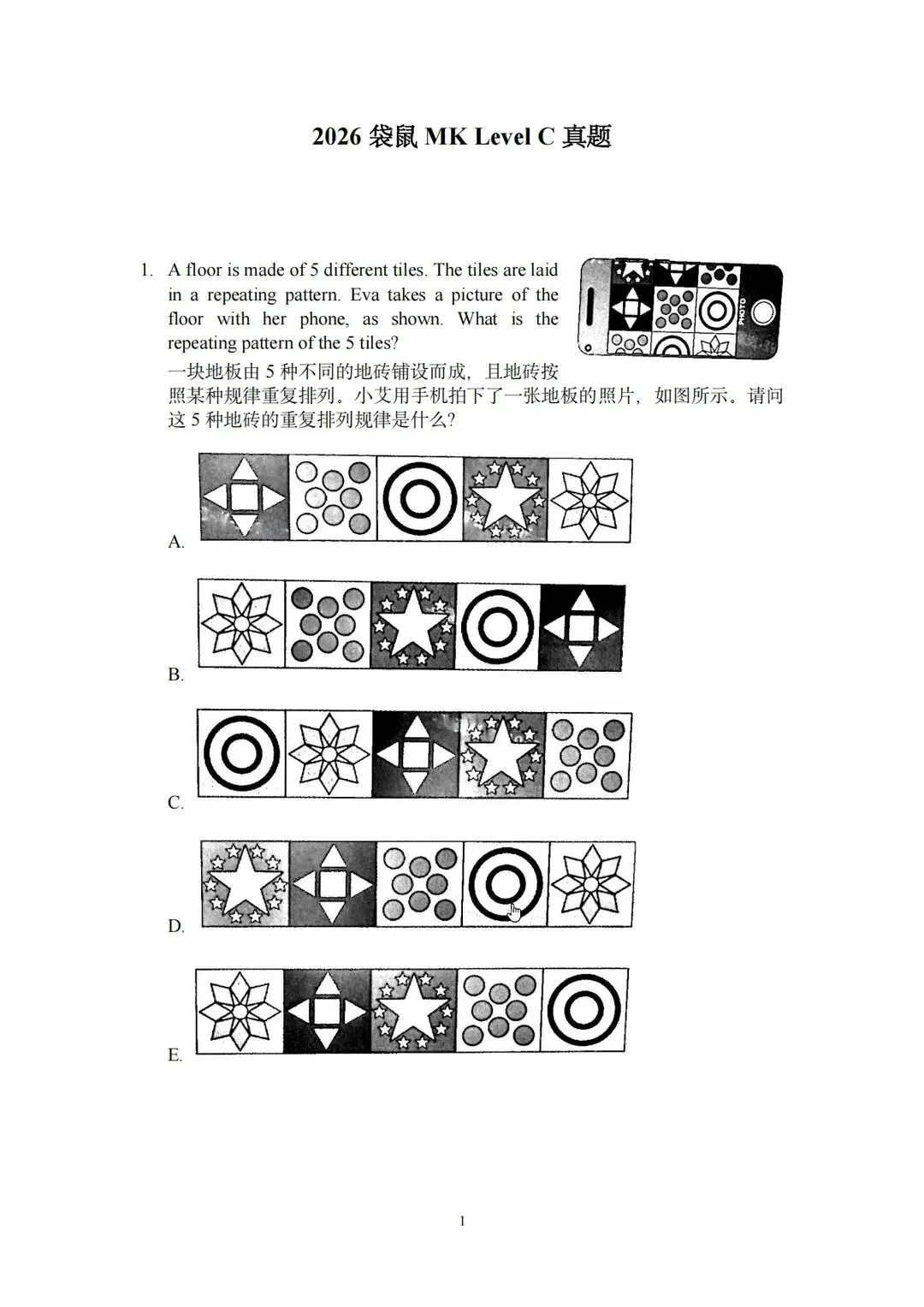 2026 袋鼠 MK Level C 真题

1. A floor is made of 5 different tiles. The tiles are laid in a repeating pattern. Eva takes a picture of the floor with her phone, as shown. What is the repeating pattern of the 5 tiles?

PHOTO

一块地板由 5 种不同的地砖铺设而成，且地砖按照某种规律重复排列。小艾用手机拍下了一张地板的照片，如图所示。请问这 5 种地砖的重复排列规律是什么?

A.

B.

C.

D.

E.

1