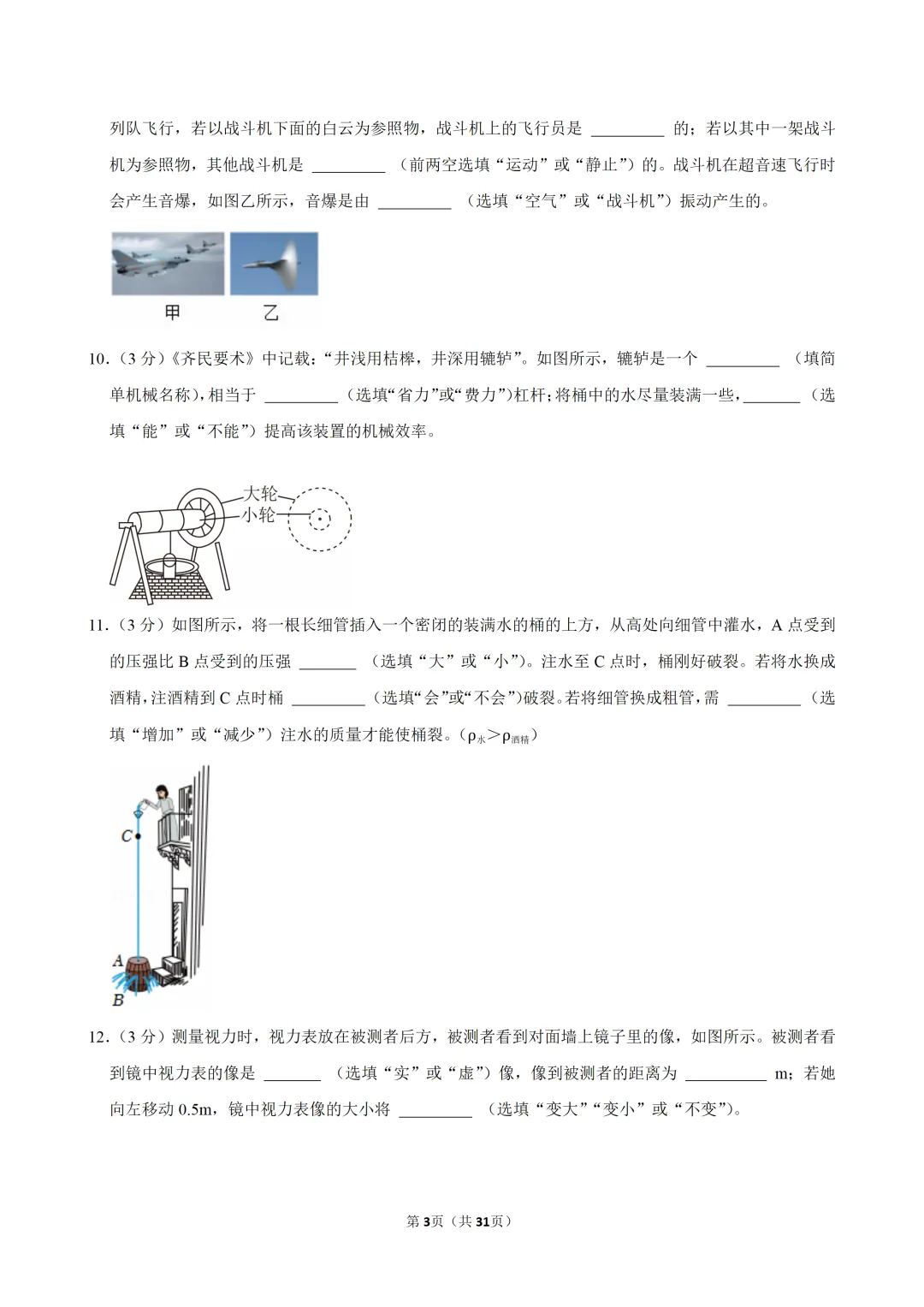 列队飞行，若以战斗机下面的白云为参照物，战斗机上的飞行员是 ________ 的；若以其中一架战斗机为参照物，其他战斗机是 ________ （前两空选填“运动”或“静止”）的。战斗机在超音速飞行时会产生音爆，如图乙所示，音爆是由 ________ （选填“空气”或“战斗机”）振动产生的。

甲 乙

10．（3 分）《齐民要术》中记载：“井浅用桔槔，井深用辘轳”。如图所示，辘轳是一个 ________ （填简单机械名称），相当于 ________ （选填“省力”或“费力”）杠杆；将桶中的水尽量装满一些，______ （选填“能”或“不能”）提高该装置的机械效率。

大轮
小轮

11．（3 分）如图所示，将一根长细管插入一个密闭的装满水的桶的上方，从高处向细管中灌水，A 点受到的压强比 B 点受到的压强 ______ （选填“大”或“小”）。注水至 C 点时，桶刚好破裂。若将水换成酒精，注酒精到 C 点时桶 ________ （选填“会”或“不会”）破裂。若将细管换成粗管，需 ________ （选填“增加”或“减少”）注水的质量才能使桶裂。（$\rho_{水}>\rho_{酒精}$）

C
A
B

12．（3 分）测量视力时，视力表放在被测者后方，被测者看到对面墙上镜子里的像，如图所示。被测者看到镜中视力表的像是 ______ （选填“实”或“虚”）像，像到被测者的距离为 _________ m；若她向左移动 0.5m，镜中视力表像的大小将 ________ （选填“变大”“变小”或“不变”）。

第 3 页（共 31 页）