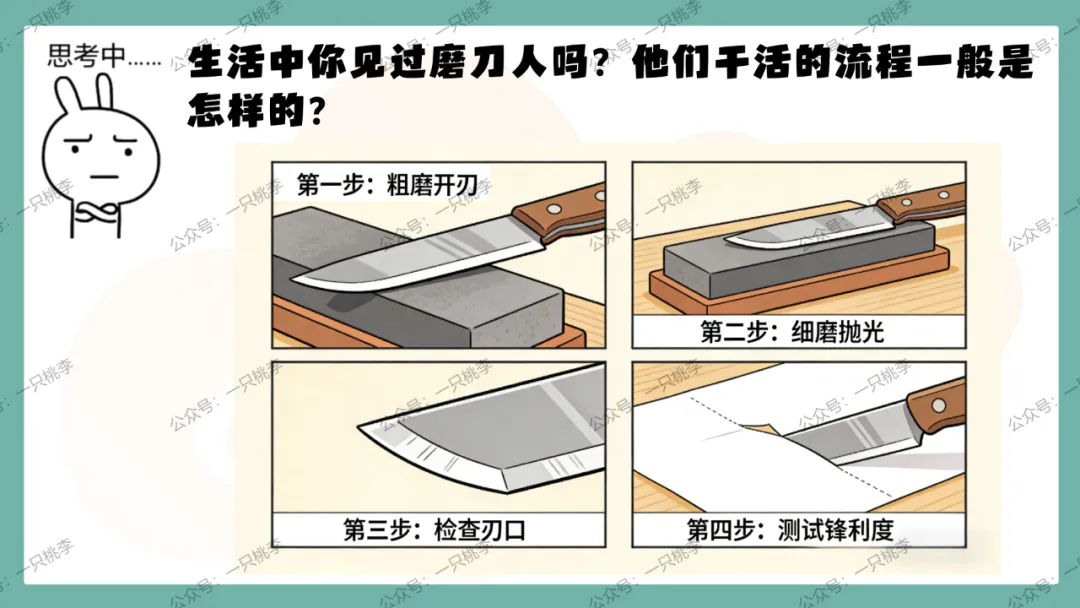 思考中……

生活中你见过磨刀人吗？他们干活的流程一般是怎样的？

第一步：粗磨开刃

第二步：细磨抛光

第三步：检查刃口

第四步：测试锋利度

公众号：一只桃李