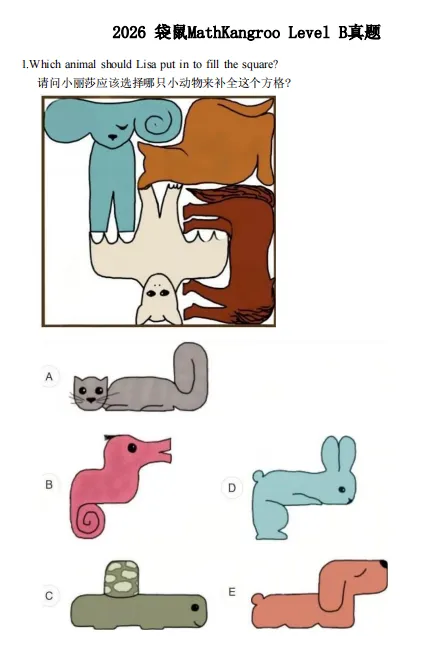 2026 袋鼠MathKangroo Level B真题

1.Which animal should Lisa put in to fill the square?
请问小丽莎应该选择哪只小动物来补全这个方格?

A

B

D

C

E