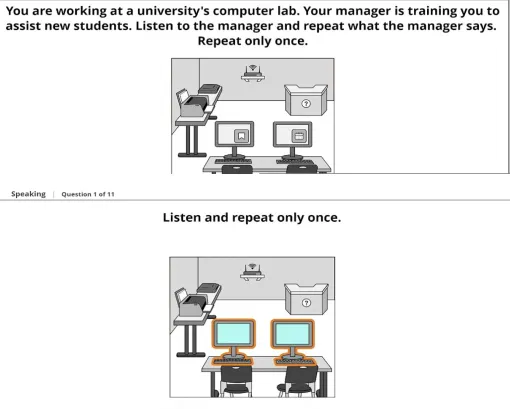 You are working at a university's computer lab. Your manager is training you to assist new students. Listen to the manager and repeat what the manager says. Repeat only once.

?

Speaking | Question 1 of 11

Listen and repeat only once.

?