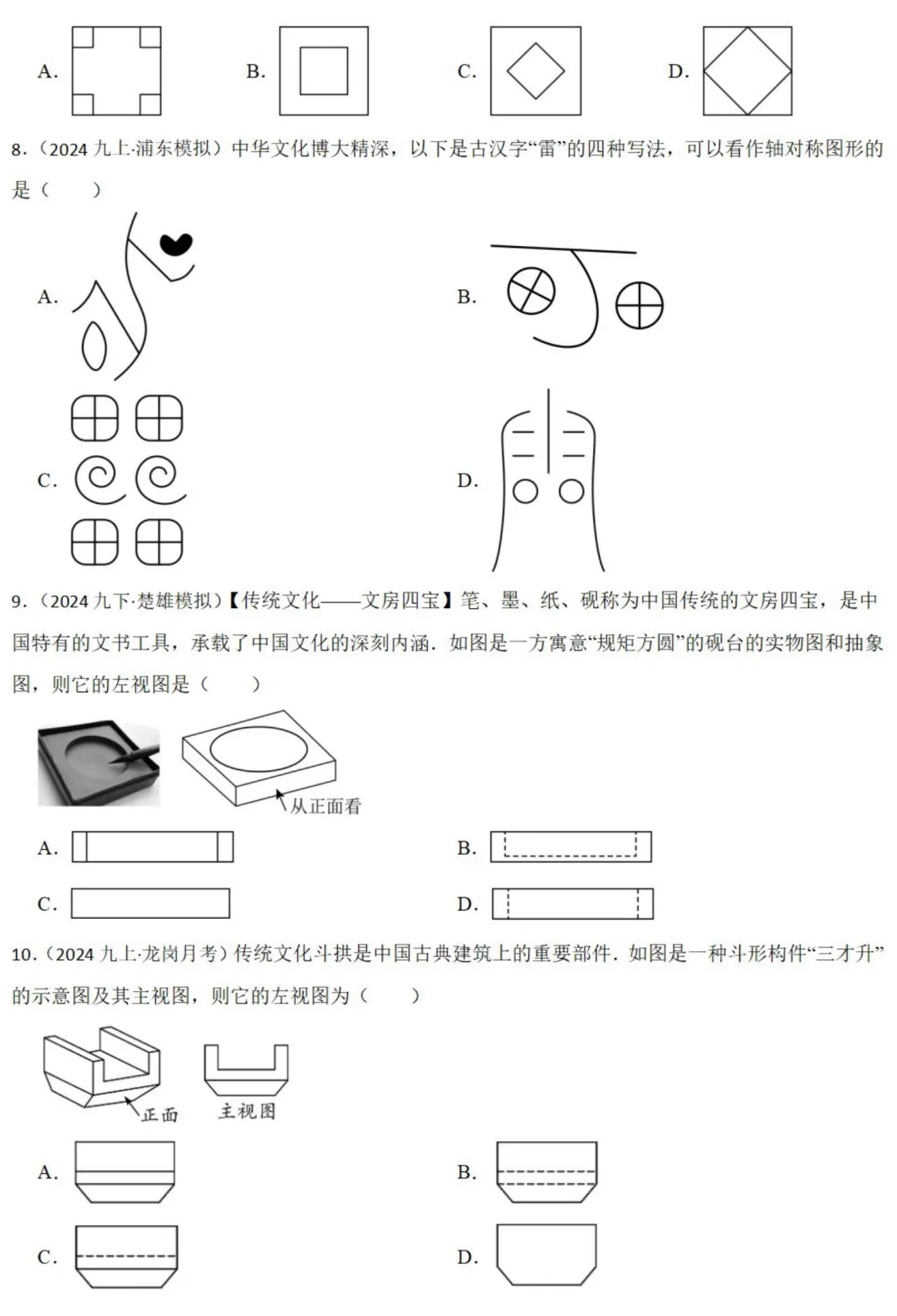 A.　　B.　　C.　　D.

8.（2024 九上·浦东模拟）中华文化博大精深，以下是古汉字“雷”的四种写法，可以看作轴对称图形的是（　　）

A.　　B.

C.　　D.

9.（2024 九下·楚雄模拟）【传统文化——文房四宝】笔、墨、纸、砚称为中国传统的文房四宝，是中国特有的文书工具，承载了中国文化的深刻内涵．如图是一方寓意“规矩方圆”的砚台的实物图和抽象图，则它的左视图是（　　）

从正面看

A.　　B.

C.　　D.

10.（2024 九上·龙岗月考）传统文化斗拱是中国古典建筑上的重要部件．如图是一种斗形构件“三才升”的示意图及其主视图，则它的左视图为（　　）

正面　　主视图

A.　　B.

C.　　D.