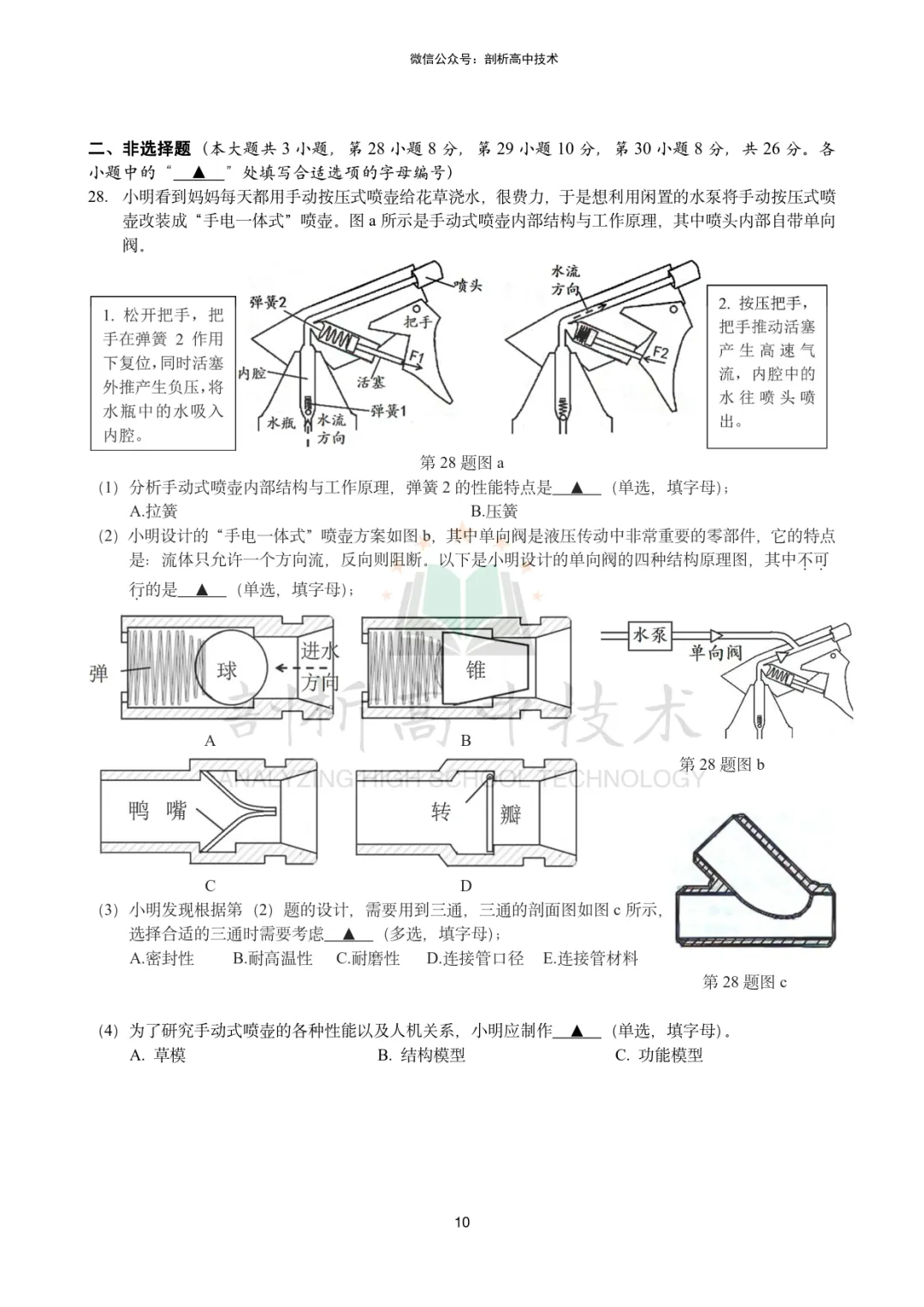 微信公众号：剖析高中技术

二、非选择题（本大题共 3 小题，第 28 小题 8 分，第 29 小题 10 分，第 30 小题 8 分，共 26 分。各小题中的“ ▲ ”处填写合适选项的字母编号）

28. 小明看到妈妈每天都用手动按压式喷壶给花草浇水，很费力，于是想利用闲置的水泵将手动按压式喷壶改装成“手电一体式”喷壶。图 a 所示是手动式喷壶内部结构与工作原理，其中喷头内部自带单向阀。

1. 松开把手，把手在弹簧 2 作用下复位，同时活塞外推产生负压，将水瓶中的水吸入内腔。

弹簧2 喷头 把手 F1 内腔 活塞 弹簧1 水瓶 水流方向

水流方向 F2

2. 按压把手，把手推动活塞产生高速气流，内腔中的水往喷头喷出。

第 28 题图 a

（1）分析手动式喷壶内部结构与工作原理，弹簧 2 的性能特点是 ▲ （单选，填字母）；
A.拉簧　　B.压簧

（2）小明设计的“手电一体式”喷壶方案如图 b，其中单向阀是液压传动中非常重要的零部件，它的特点是：流体只允许一个方向流，反向则阻断。以下是小明设计的单向阀的四种结构原理图，其中不可行的是 ▲ （单选，填字母）；

弹 球 进水方向
A

锥
B

水泵 单向阀

第 28 题图 b

鸭 嘴
C

转 瓣
D

剖析高中技术
ANALYZING HIGH SCHOOL TECHNOLOGY

（3）小明发现根据第（2）题的设计，需要用到三通，三通的剖面图如图 c 所示，选择合适的三通时需要考虑 ▲ （多选，填字母）；
A.密封性　B.耐高温性　C.耐磨性　D.连接管口径　E.连接管材料

第 28 题图 c

（4）为了研究手动式喷壶的各种性能以及人机关系，小明应制作 ▲ （单选，填字母）。
A. 草模　　B. 结构模型　　C. 功能模型

10