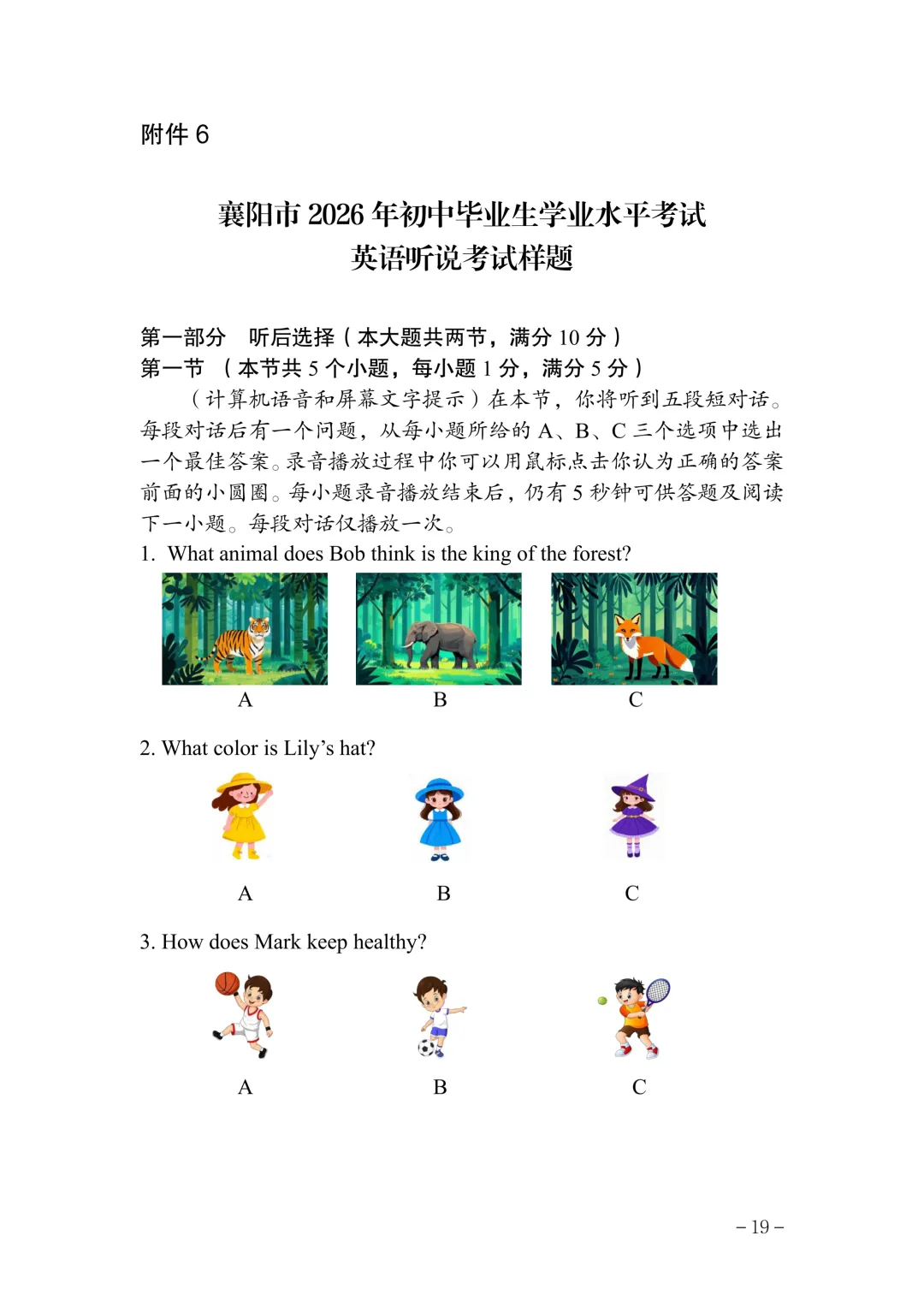 附件 6

襄阳市 2026 年初中毕业生学业水平考试
英语听说考试样题

第一部分　听后选择（本大题共两节，满分 10 分）
第一节　（本节共 5 个小题，每小题 1 分，满分 5 分）

（计算机语音和屏幕文字提示）在本节，你将听到五段短对话。每段对话后有一个问题，从每小题所给的 A、B、C 三个选项中选出一个最佳答案。录音播放过程中你可以用鼠标点击你认为正确的答案前面的小圆圈。每小题录音播放结束后，仍有 5 秒钟可供答题及阅读下一小题。每段对话仅播放一次。

1. What animal does Bob think is the king of the forest?

A　B　C

2. What color is Lily’s hat?

A　B　C

3. How does Mark keep healthy?

A　B　C

– 19 –