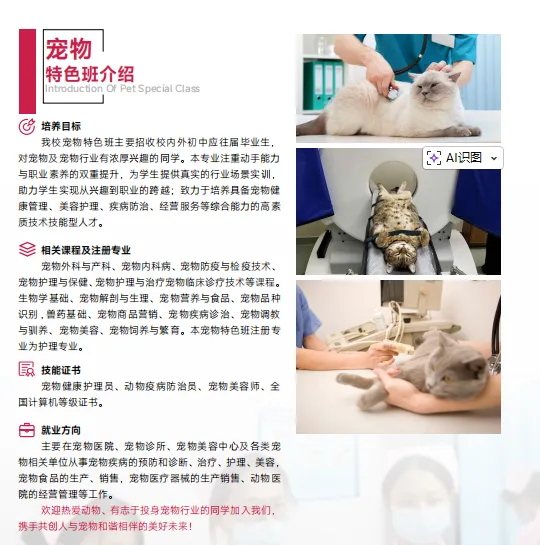 宠物
特色班介绍
Introduction Of Pet Special Class

培养目标
我校宠物特色班主要招收校内外初中应往届毕业生，对宠物及宠物行业有浓厚兴趣的同学。本专业注重动手能力与职业素养的双重提升，为学生提供真实的行业场景实训，助力学生实现从兴趣到职业的跨越；致力于培养具备宠物健康管理、美容护理、疾病防治、经营服务等综合能力的高素质技术技能型人才。

相关课程及注册专业
宠物外科与产科、宠物内科病、宠物防疫与检疫技术、宠物护理与保健、宠物护理与治疗宠物临床诊疗技术等课程。生物学基础、宠物解剖与生理、宠物营养与食品、宠物品种识别，兽药基础、宠物商品营销、宠物疾病诊治、宠物调教与驯养、宠物美容、宠物饲养与繁育。本宠物特色班注册专业为护理专业。

技能证书
宠物健康护理员、动物疫病防治员、宠物美容师、全国计算机等级证书。

就业方向
主要在宠物医院、宠物诊所、宠物美容中心及各类宠物相关单位从事宠物疾病的预防和诊断、治疗、护理、美容，宠物食品的生产、销售，宠物医疗器械的生产销售、动物医院的经营管理等工作。

欢迎热爱动物、有志于投身宠物行业的同学加入我们，携手共创人与宠物和谐相伴的美好未来！

AI识图