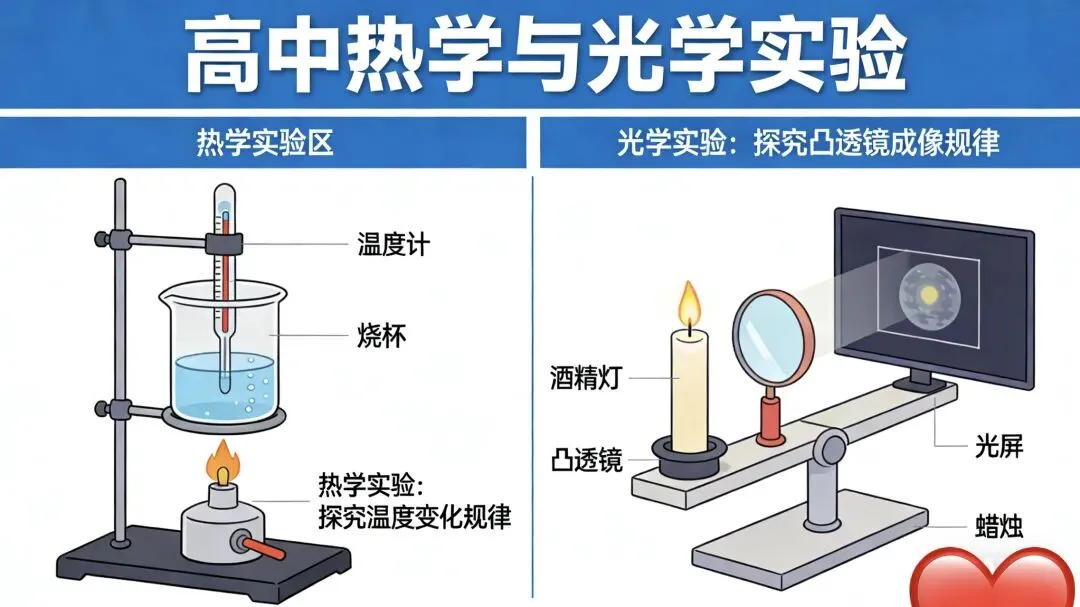 高中热学与光学实验

热学实验区

温度计

烧杯

热学实验：
探究温度变化规律

光学实验：探究凸透镜成像规律

酒精灯

凸透镜

光屏

蜡烛