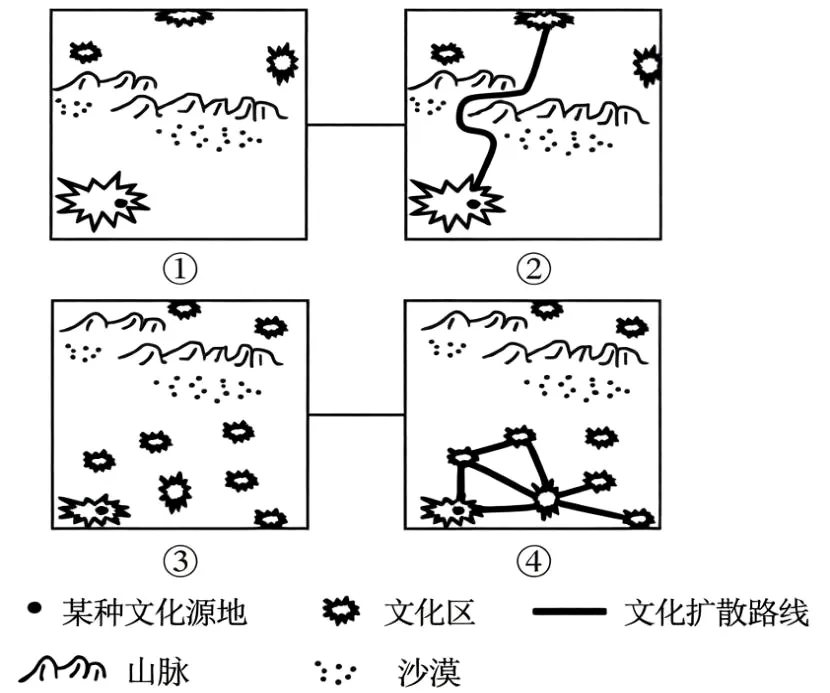 ①

②

③

④

某种文化源地

文化区

文化扩散路线

山脉

沙漠