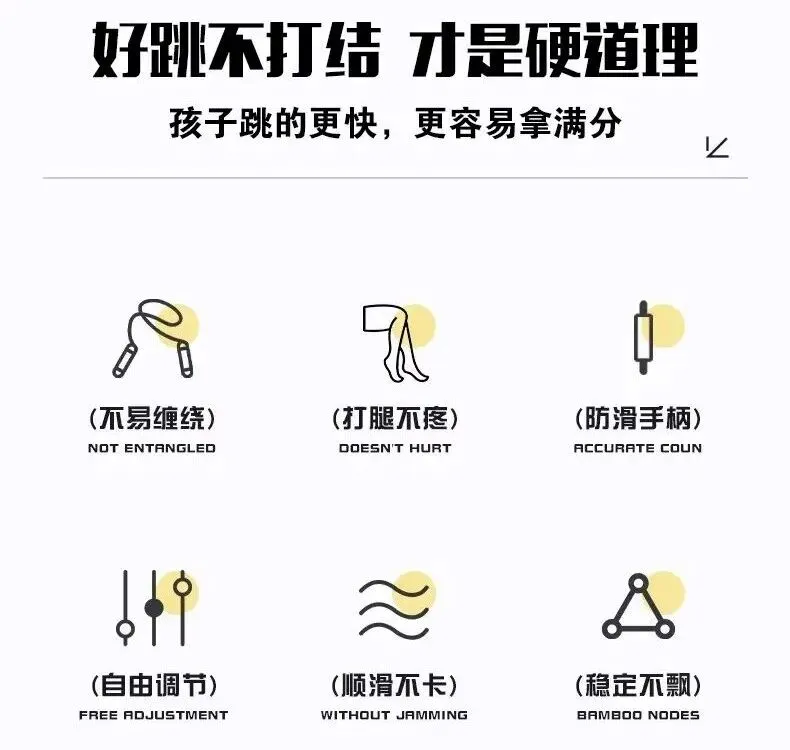 好跳不打结 才是硬道理

孩子跳的更快，更容易拿满分

(不易缠绕)
NOT ENTANGLED

(打腿不疼)
DOESN'T HURT

(防滑手柄)
ACCURATE COUN

(自由调节)
FREE ADJUSTMENT

(顺滑不卡)
WITHOUT JAMMING

(稳定不飘)
BAMBOO NODES