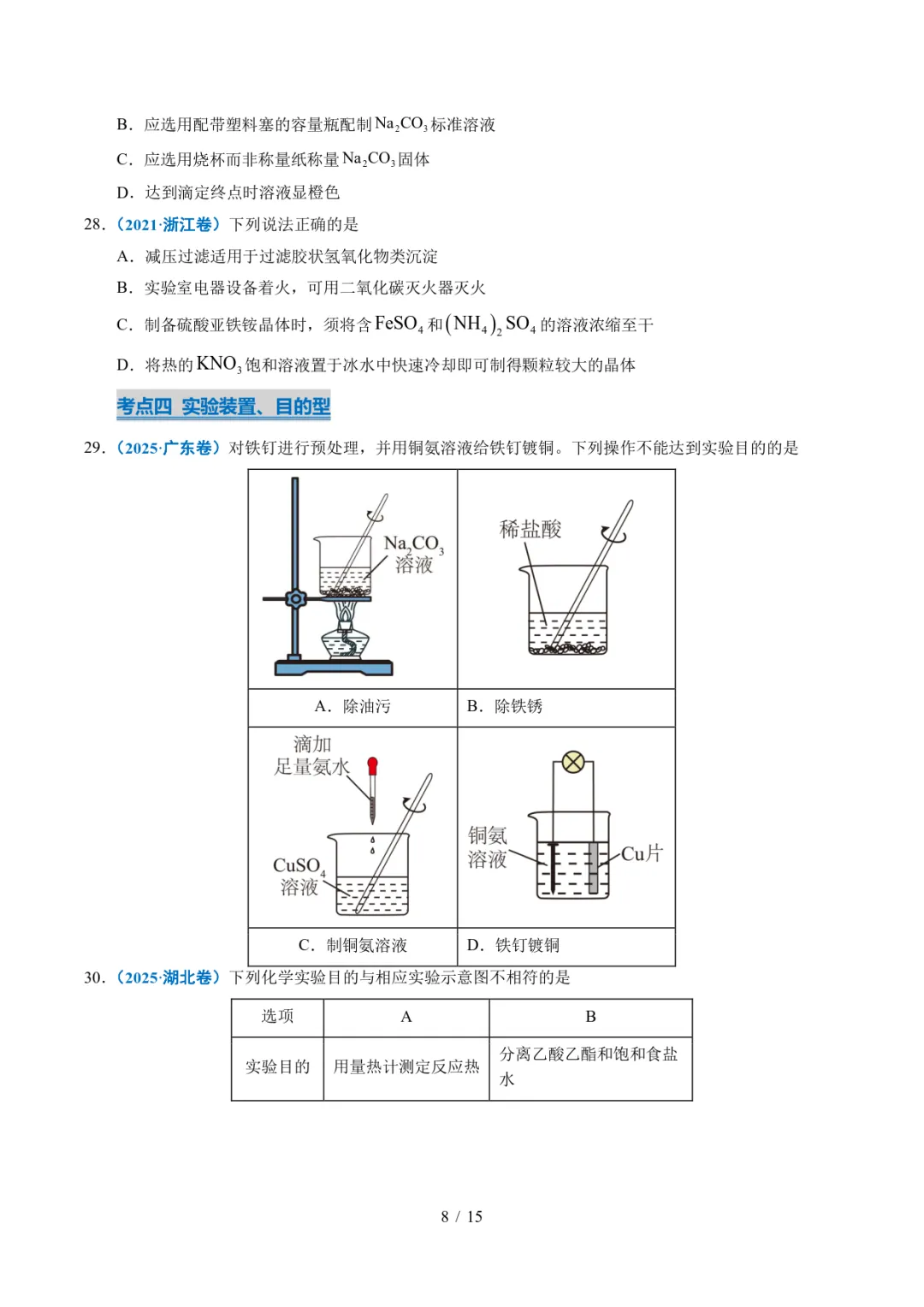 B．应选用配带塑料塞的容量瓶配制$Na_2CO_3$标准溶液

C．应选用烧杯而非称量纸称量$Na_2CO_3$固体

D．达到滴定终点时溶液显橙色

28.（2021·浙江卷）下列说法正确的是

A．减压过滤适用于过滤胶状氢氧化物类沉淀

B．实验室电器设备着火，可用二氧化碳灭火器灭火

C．制备硫酸亚铁铵晶体时，须将含$FeSO_4$和$(NH_4)_2SO_4$的溶液浓缩至干

D．将热的$KNO_3$饱和溶液置于冰水中快速冷却即可制得颗粒较大的晶体

考点四 实验装置、目的型

29.（2025·广东卷）对铁钉进行预处理，并用铜氨溶液给铁钉镀铜。下列操作不能达到实验目的的是

| $Na_2CO_3$ 溶液 | 稀盐酸 |
|---|---|
| A．除油污 | B．除铁锈 |
| 滴加 足量氨水 $CuSO_4$ 溶液 | 铜氨 溶液 Cu片 |
| C．制铜氨溶液 | D．铁钉镀铜 |

30.（2025·湖北卷）下列化学实验目的与相应实验示意图不相符的是

| 选项 | A | B |
|---|---|---|
| 实验目的 | 用量热计测定反应热 | 分离乙酸乙酯和饱和食盐水 |

8 / 15