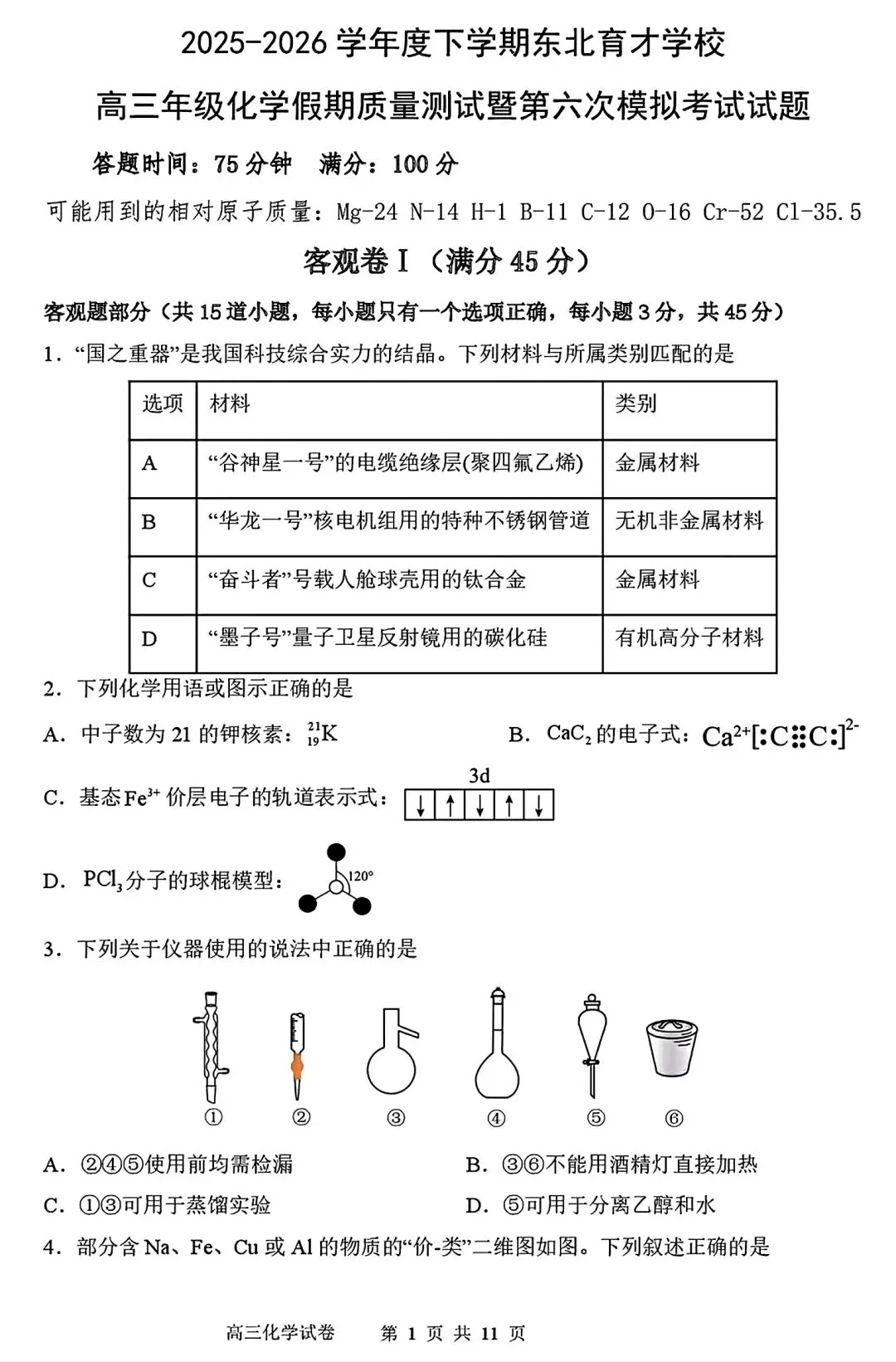 2025-2026 学年度下学期东北育才学校

高三年级化学假期质量测试暨第六次模拟考试试题

答题时间：75 分钟　满分：100 分

可能用到的相对原子质量：Mg-24 N-14 H-1 B-11 C-12 O-16 Cr-52 Cl-35.5

客观卷 I （满分 45 分）

客观题部分（共 15 道小题，每小题只有一个选项正确，每小题 3 分，共 45 分）

1．“国之重器”是我国科技综合实力的结晶。下列材料与所属类别匹配的是

| 选项 | 材料 | 类别 |
|---|---|---|
| A | “谷神星一号”的电缆绝缘层(聚四氟乙烯) | 金属材料 |
| B | “华龙一号”核电机组用的特种不锈钢管道 | 无机非金属材料 |
| C | “奋斗者”号载人舱球壳用的钛合金 | 金属材料 |
| D | “墨子号”量子卫星反射镜用的碳化硅 | 有机高分子材料 |

2．下列化学用语或图示正确的是

A．中子数为 21 的钾核素：$^{21}_{19}K$

B．$CaC_2$ 的电子式：$Ca^{2+}[:C⋮⋮C:]^{2-}$

C．基态 $Fe^{3+}$ 价层电子的轨道表示式：3d ↓ ↑ ↓ ↑ ↓

D．$PCl_3$ 分子的球棍模型：120°

3．下列关于仪器使用的说法中正确的是

① ② ③ ④ ⑤ ⑥

A．②④⑤使用前均需检漏

B．③⑥不能用酒精灯直接加热

C．①③可用于蒸馏实验

D．⑤可用于分离乙醇和水

4．部分含 Na、Fe、Cu 或 Al 的物质的“价-类”二维图如图。下列叙述正确的是

高三化学试卷　第 1 页 共 11 页