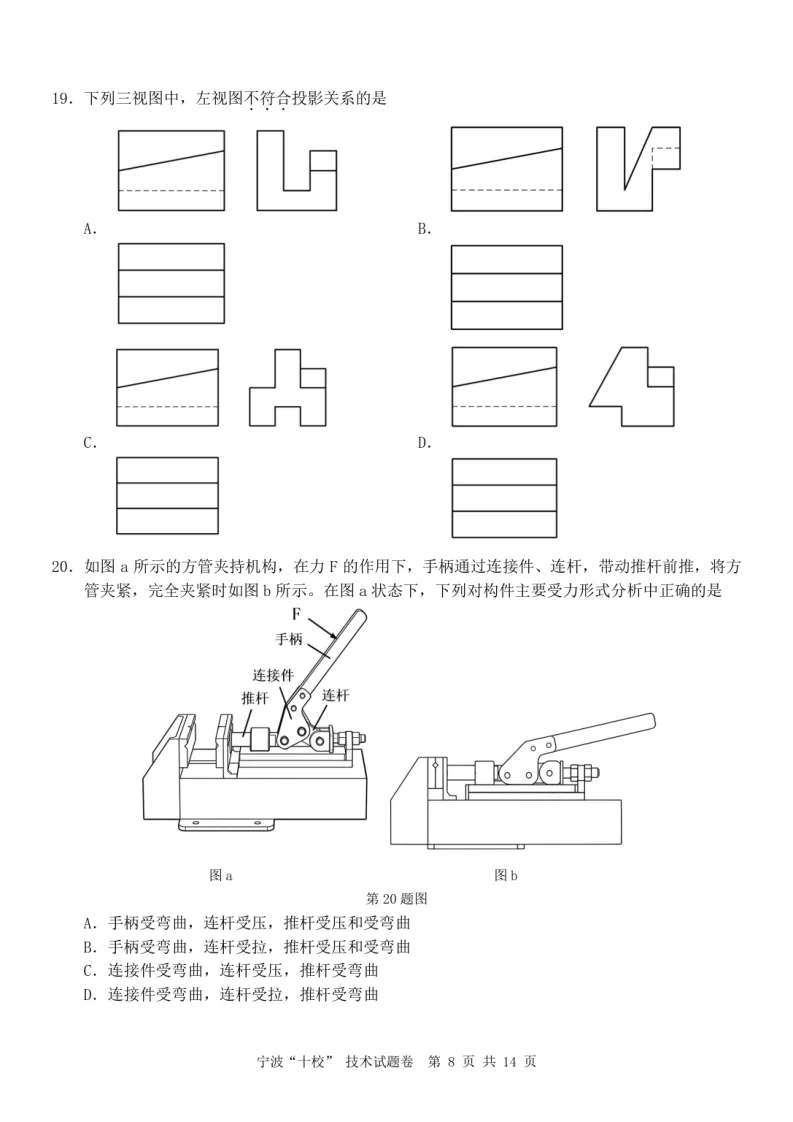 19．下列三视图中，左视图不符合投影关系的是

A.

B.

C.

D.

20．如图 a 所示的方管夹持机构，在力 F 的作用下，手柄通过连接件、连杆，带动推杆前推，将方管夹紧，完全夹紧时如图 b 所示。在图 a 状态下，下列对构件主要受力形式分析中正确的是

F
手柄
连接件
推杆
连杆

图 a

图 b

第 20 题图

A．手柄受弯曲，连杆受压，推杆受压和受弯曲
B．手柄受弯曲，连杆受拉，推杆受压和受弯曲
C．连接件受弯曲，连杆受压，推杆受弯曲
D．连接件受弯曲，连杆受拉，推杆受弯曲

宁波“十校” 技术试题卷 第 8 页 共 14 页