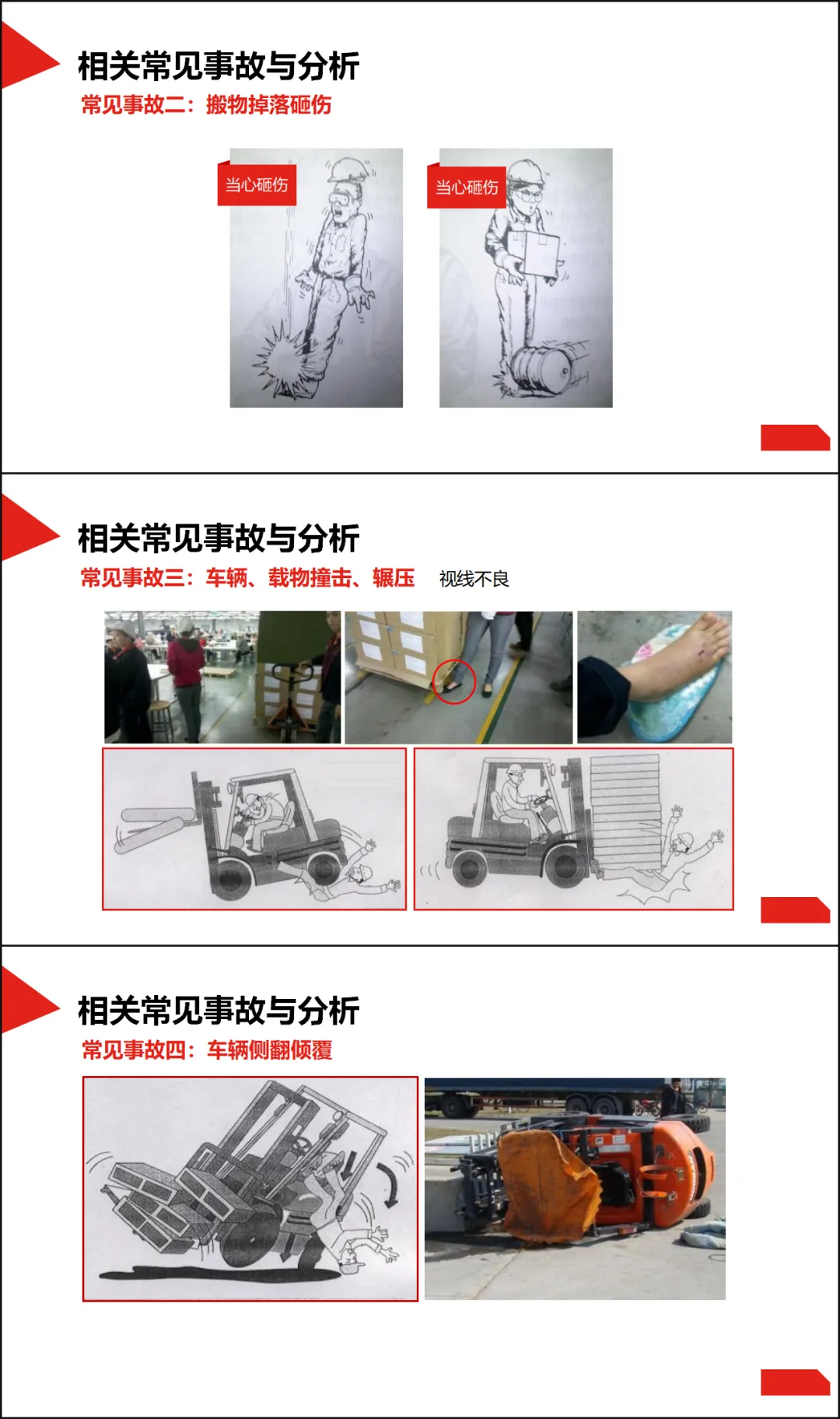 相关常见事故与分析

常见事故二：搬物掉落砸伤

当心砸伤

当心砸伤

相关常见事故与分析

常见事故三：车辆、载物撞击、辗压　视线不良

相关常见事故与分析

常见事故四：车辆侧翻倾覆