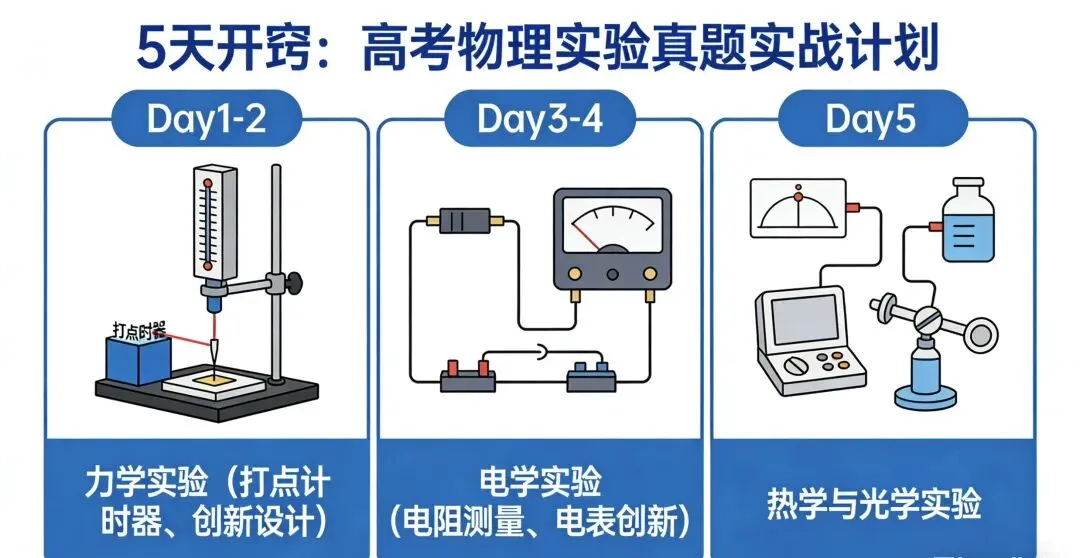 5天开窍：高考物理实验真题实战计划

Day1-2

打点时器

力学实验（打点计时器、创新设计）

Day3-4

电学实验（电阻测量、电表创新）

Day5

热学与光学实验