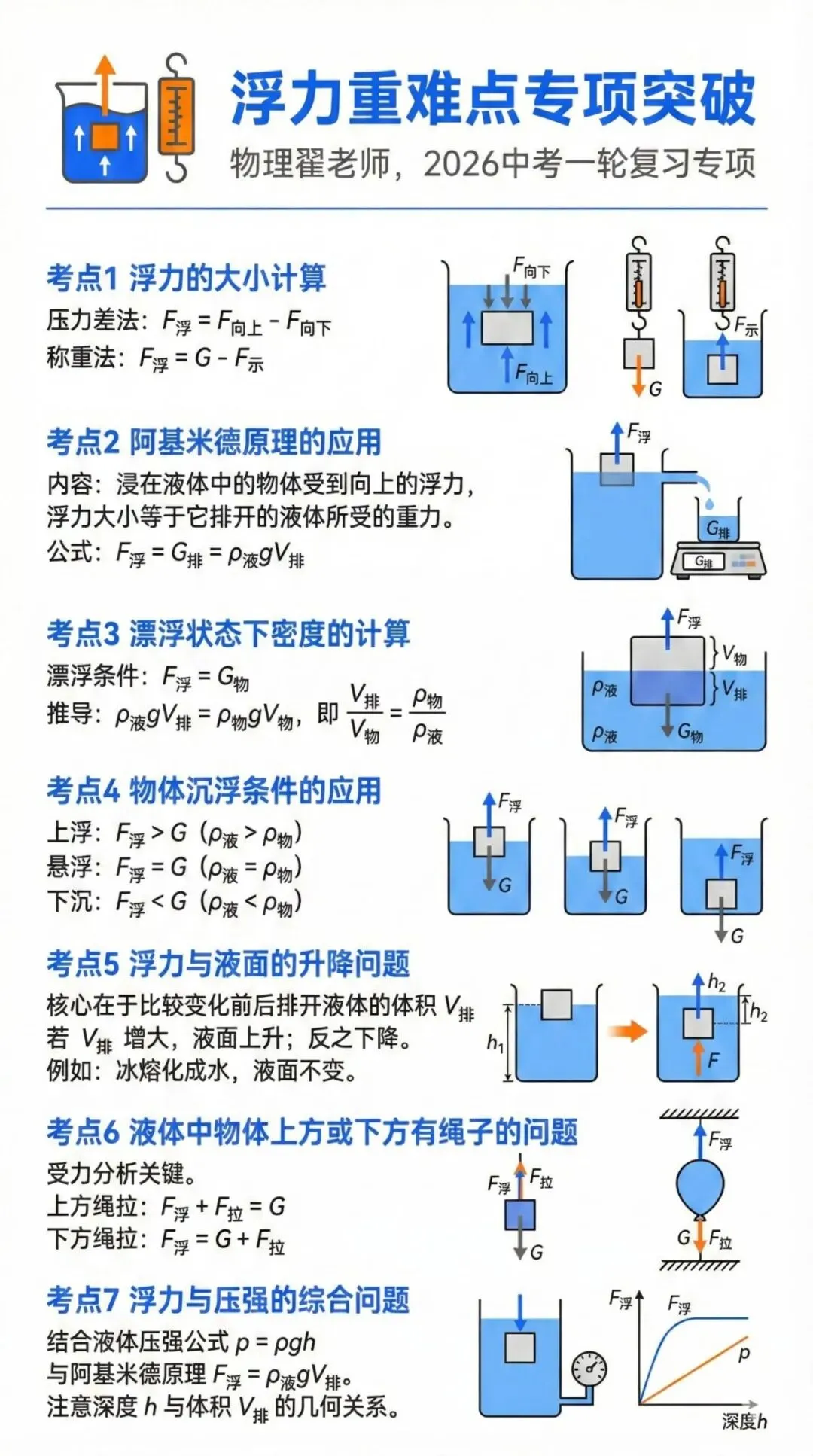 浮力重难点专项突破
物理翟老师，2026中考一轮复习专项

考点1 浮力的大小计算
压力差法：$F_{浮} = F_{向上} - F_{向下}$
称重法：$F_{浮} = G - F_{示}$

$F_{向下}$ $F_{向上}$ $G$ $F_{示}$

考点2 阿基米德原理的应用
内容：浸在液体中的物体受到向上的浮力，浮力大小等于它排开的液体所受的重力。
公式：$F_{浮} = G_{排} = \rho_{液}gV_{排}$

$F_{浮}$ $G_{排}$ $G_{排}$

考点3 漂浮状态下密度的计算
漂浮条件：$F_{浮} = G_{物}$
推导：$\rho_{液}gV_{排} = \rho_{物}gV_{物}$，即 $\frac{V_{排}}{V_{物}} = \frac{\rho_{物}}{\rho_{液}}$

$F_{浮}$ $V_{物}$ $V_{排}$ $\rho_{液}$ $\rho_{液}$ $G_{物}$

考点4 物体沉浮条件的应用
上浮：$F_{浮} > G$（$\rho_{液} > \rho_{物}$）
悬浮：$F_{浮} = G$（$\rho_{液} = \rho_{物}$）
下沉：$F_{浮} < G$（$\rho_{液} < \rho_{物}$）

$F_{浮}$ $G$ $F_{浮}$ $G$ $F_{浮}$ $G$

考点5 浮力与液面的升降问题
核心在于比较变化前后排开液体的体积 $V_{排}$
若 $V_{排}$ 增大，液面上升；反之下降。
例如：冰熔化成水，液面不变。

$h_1$ $h_2$ $h_2$ $F$

考点6 液体中物体上方或下方有绳子的问题
受力分析关键。
上方绳拉：$F_{浮} + F_{拉} = G$
下方绳拉：$F_{浮} = G + F_{拉}$

$F_{浮}$ $F_{拉}$ $G$ $F_{浮}$ $G$ $F_{拉}$

考点7 浮力与压强的综合问题
结合液体压强公式 $p = \rho gh$
与阿基米德原理 $F_{浮} = \rho_{液}gV_{排}$。
注意深度 $h$ 与体积 $V_{排}$ 的几何关系。

$F_{浮}$ $F_{浮}$ $p$ 深度$h$