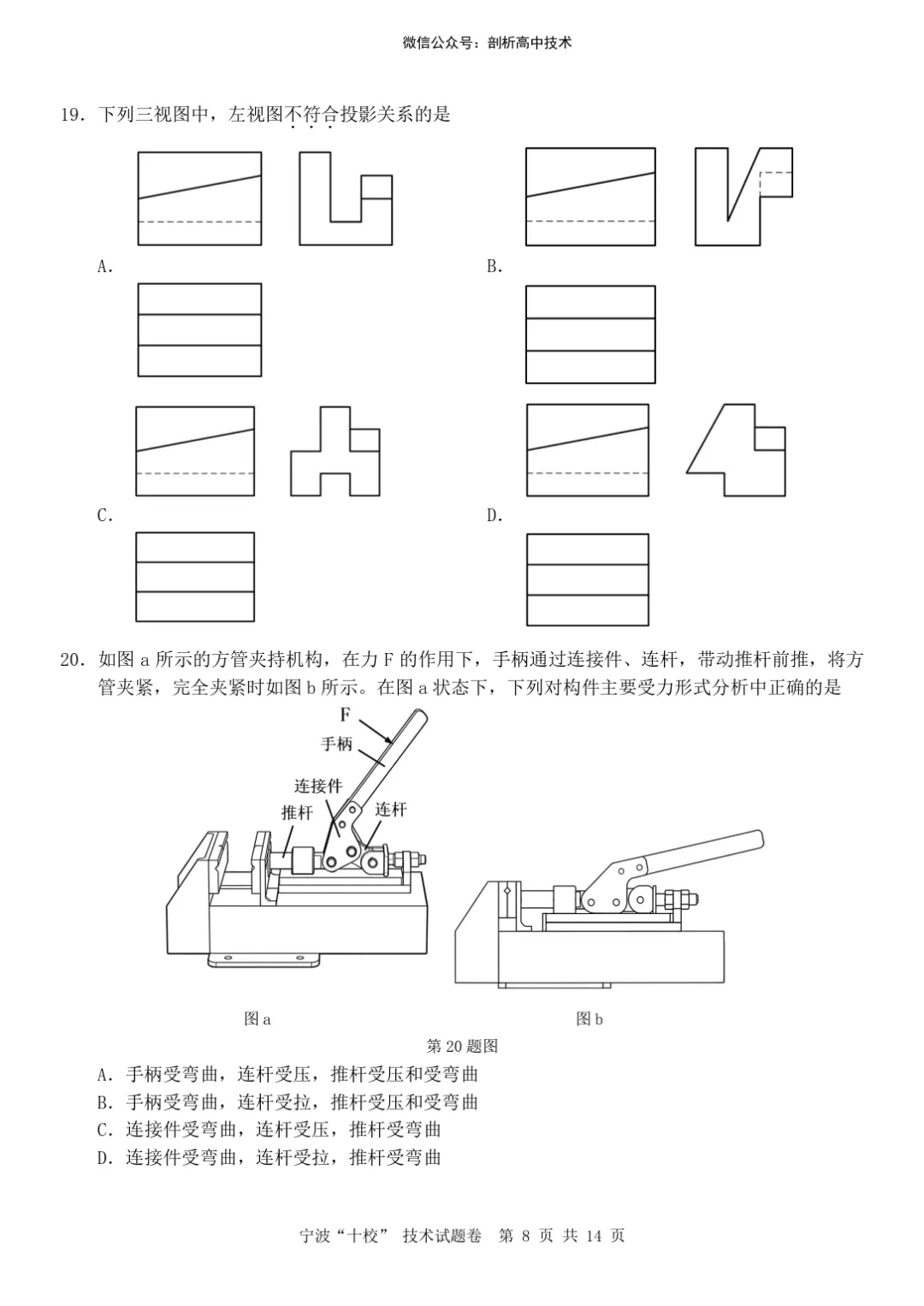 微信公众号：剖析高中技术

19. 下列三视图中，左视图不符合投影关系的是

A.

B.

C.

D.

20. 如图 a 所示的方管夹持机构，在力 F 的作用下，手柄通过连接件、连杆，带动推杆前推，将方管夹紧，完全夹紧时如图 b 所示。在图 a 状态下，下列对构件主要受力形式分析中正确的是

F

手柄

连接件

推杆

连杆

图 a

图 b

第 20 题图

A. 手柄受弯曲，连杆受压，推杆受压和受弯曲

B. 手柄受弯曲，连杆受拉，推杆受压和受弯曲

C. 连接件受弯曲，连杆受压，推杆受弯曲

D. 连接件受弯曲，连杆受拉，推杆受弯曲

宁波“十校” 技术试题卷 第 8 页 共 14 页